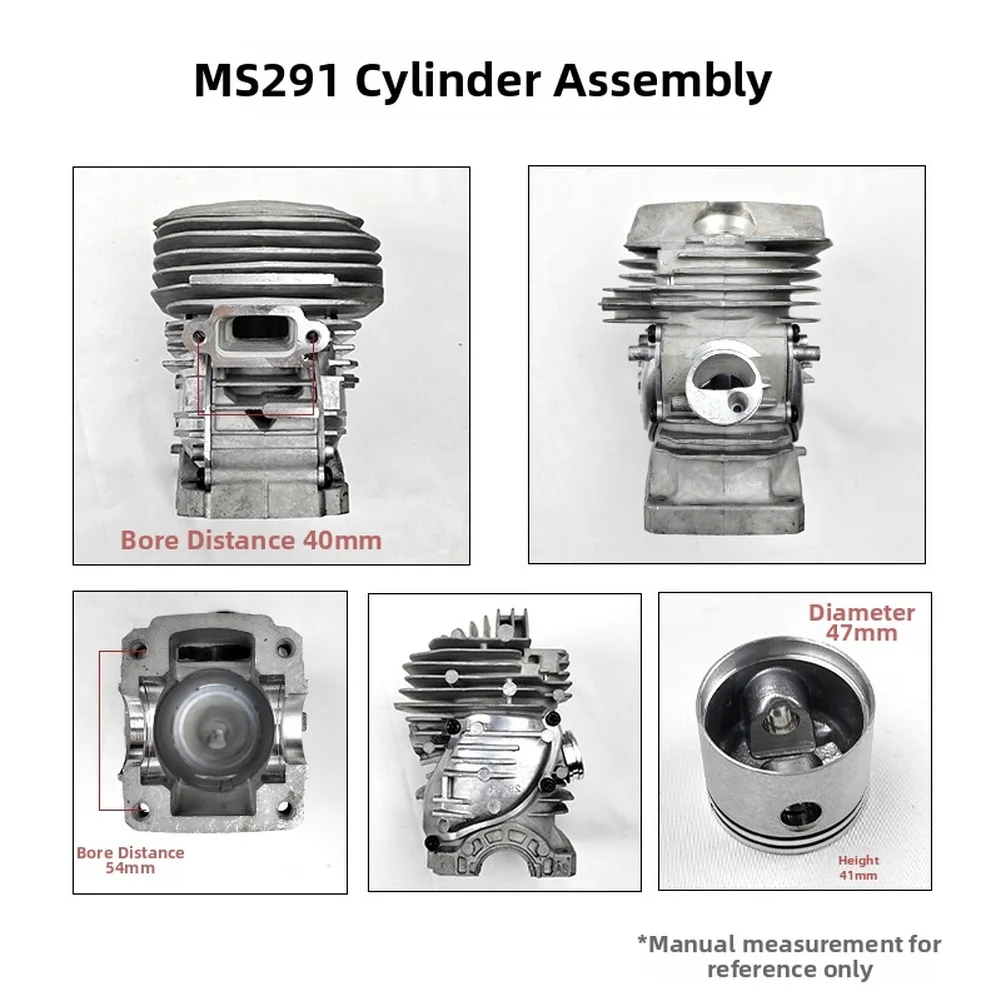 MS291 Cylinder Assembly

Bore Distance 40mm

Bore Distance 54mm

Diameter 47mm

Height 41mm

*Manual measurement for reference only