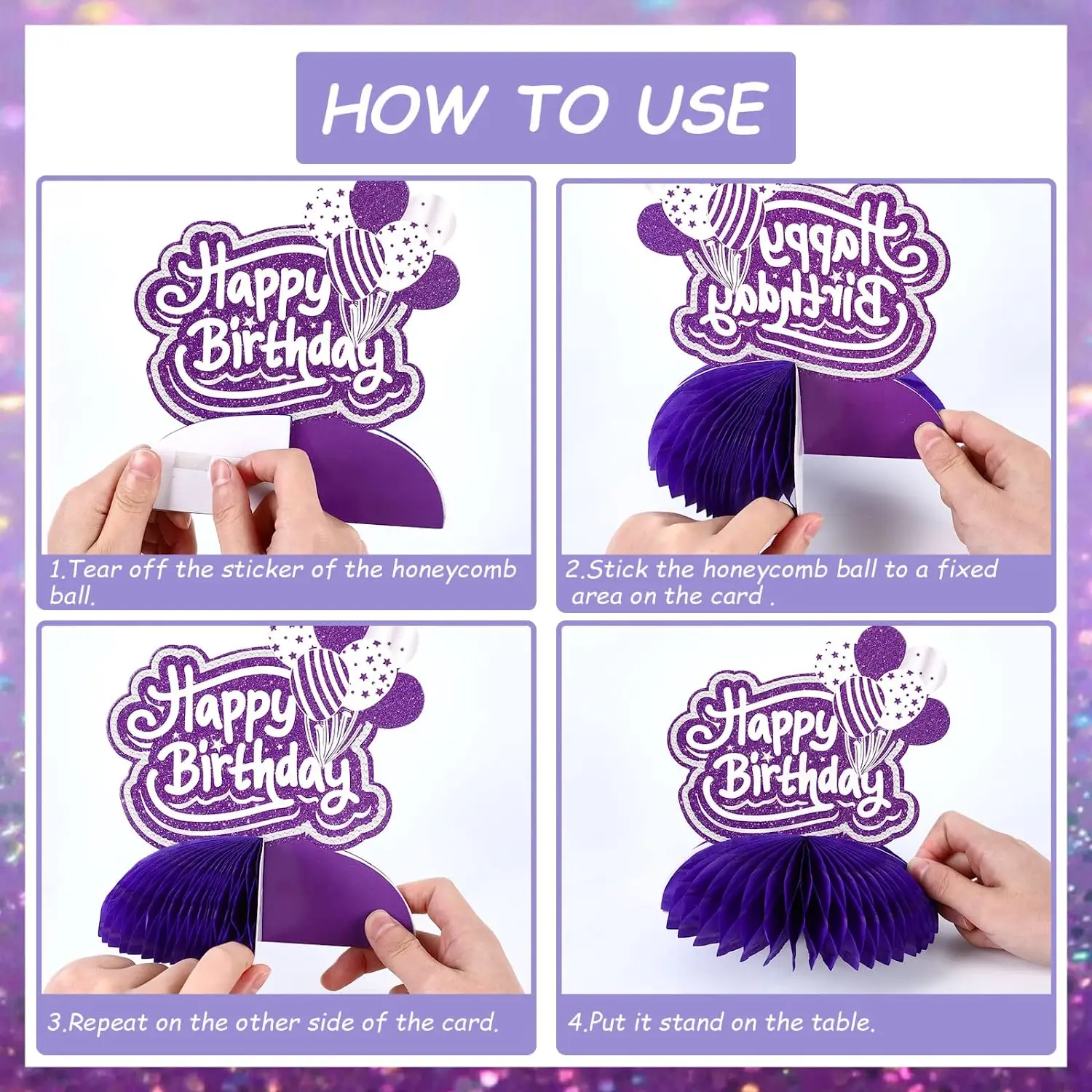 HOW TO USE

Happy Birthday

1.Tear off the sticker of the honeycomb ball.

Happy Birthday

2.Stick the honeycomb ball to a fixed area on the card .

Happy Birthday

3.Repeat on the other side of the card.

Happy Birthday

4.Put it stand on the table.