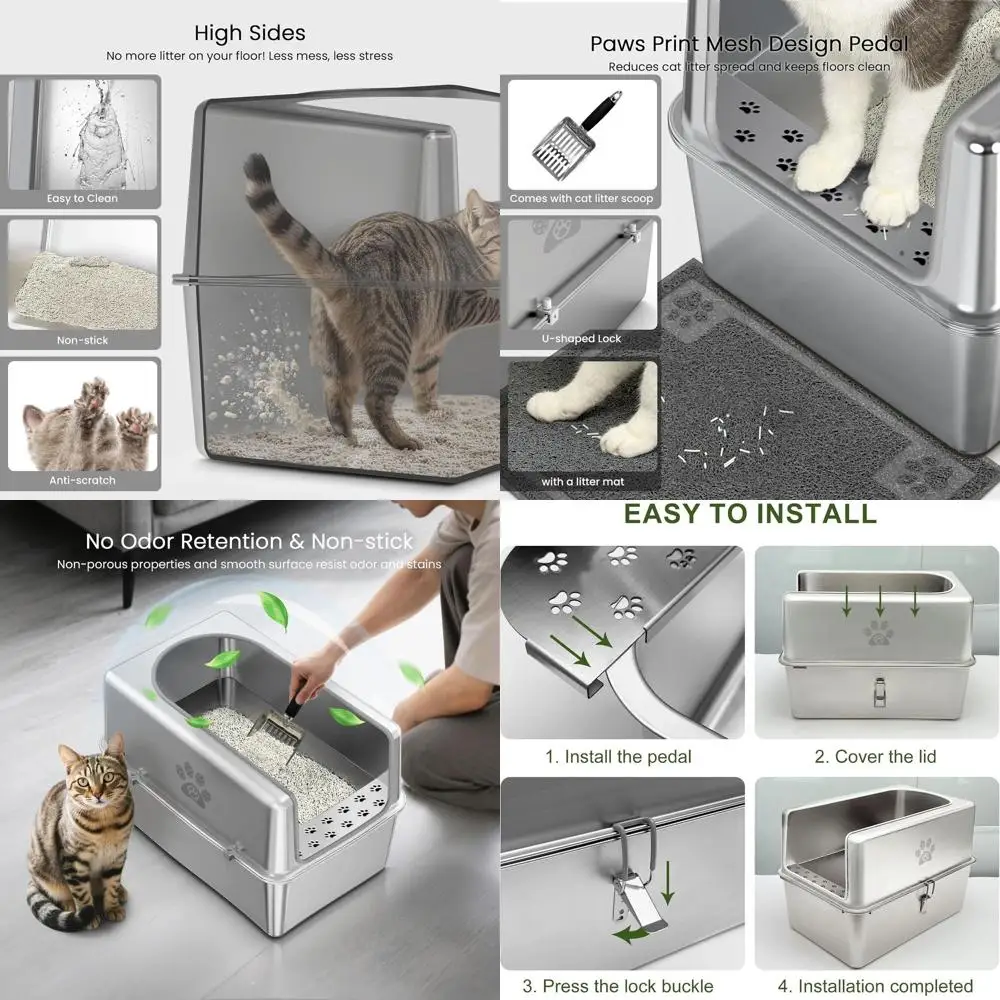 High Sides
No more litter on your floor! Less mess, less stress

Easy to Clean

Non-stick

Anti-scratch

Paws Print Mesh Design Pedal
Reduces cat litter spread and keeps floors clean

Comes with cat litter scoop

U-shaped Lock

with a litter mat

No Odor Retention & Non-stick
Non-porous properties and smooth surface resist odor and stains

EASY TO INSTALL

1. Install the pedal

2. Cover the lid

3. Press the lock buckle

4. Installation completed