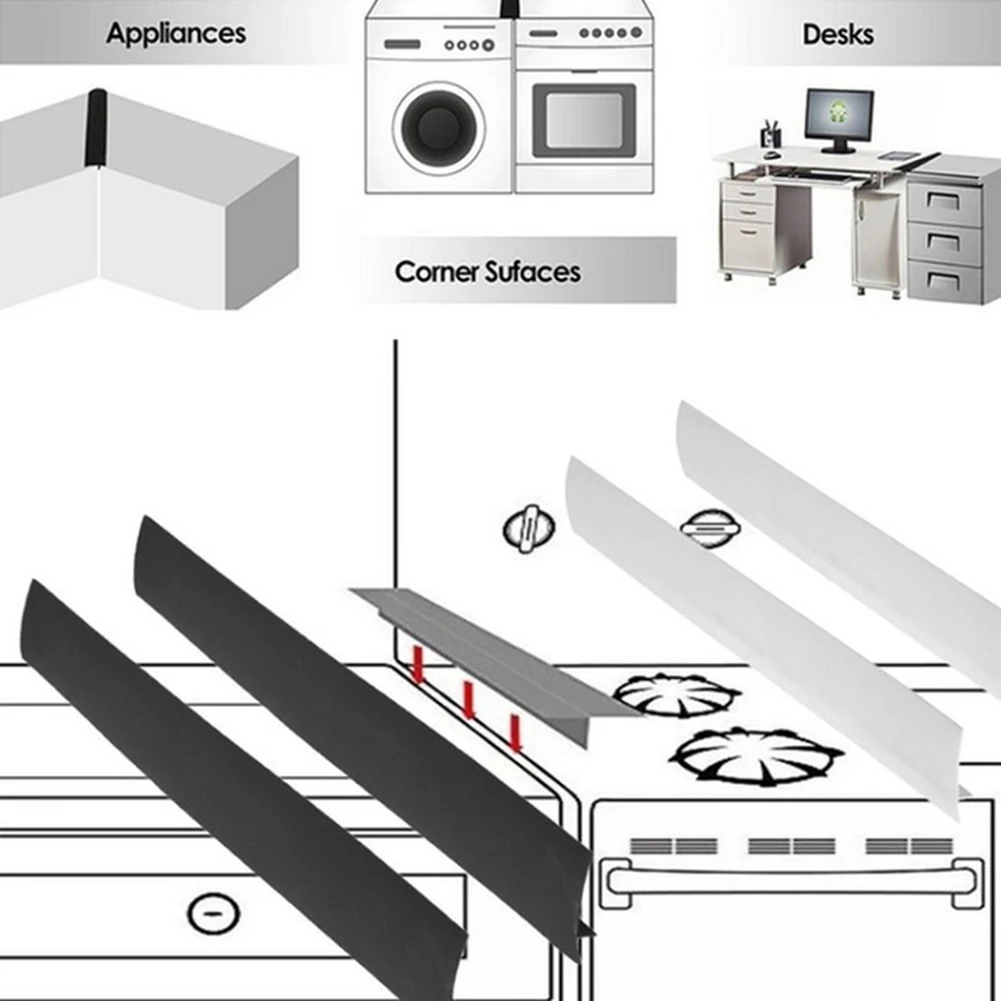 Appliances

Desks

Corner Sufaces