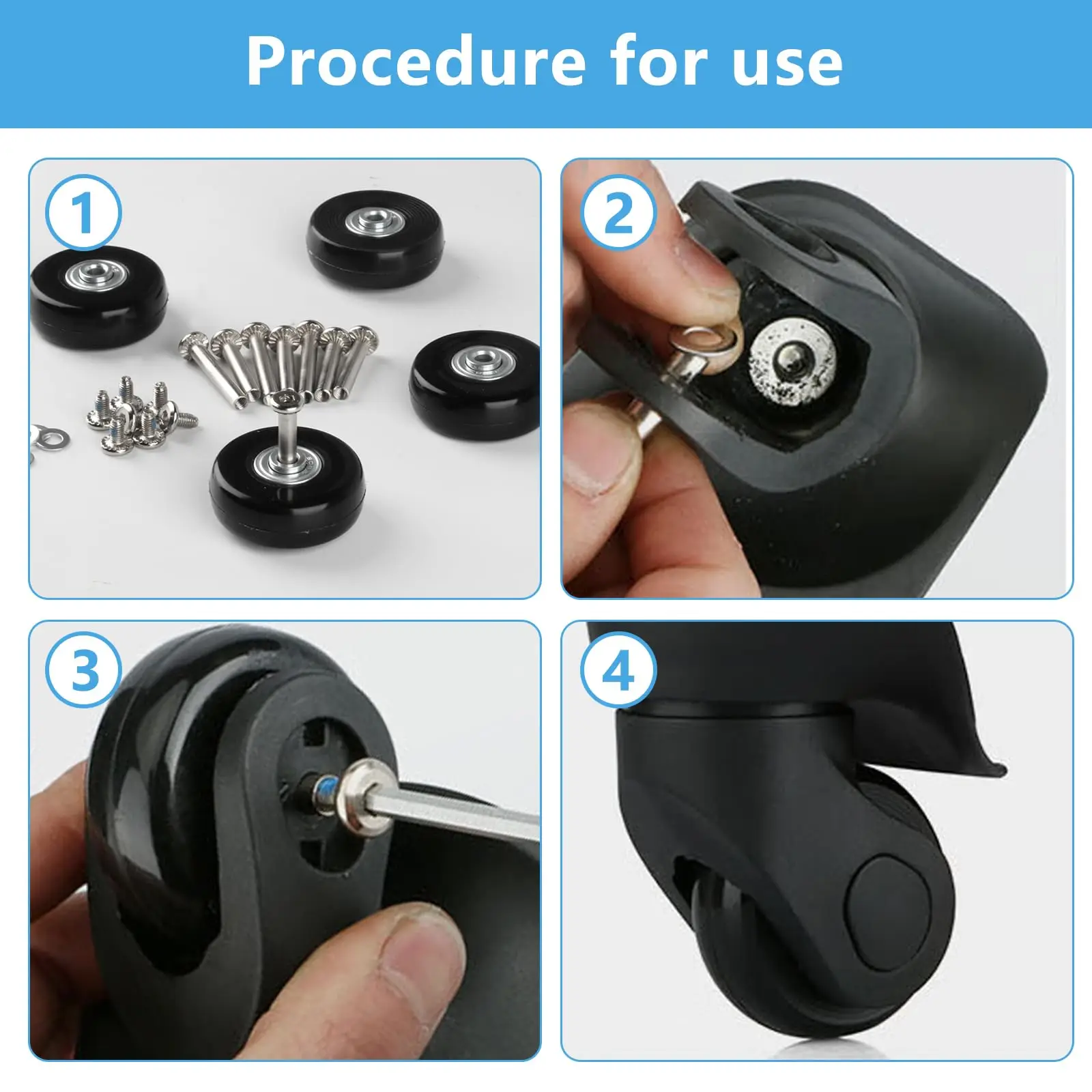 Procedure for use

1

2

3

4