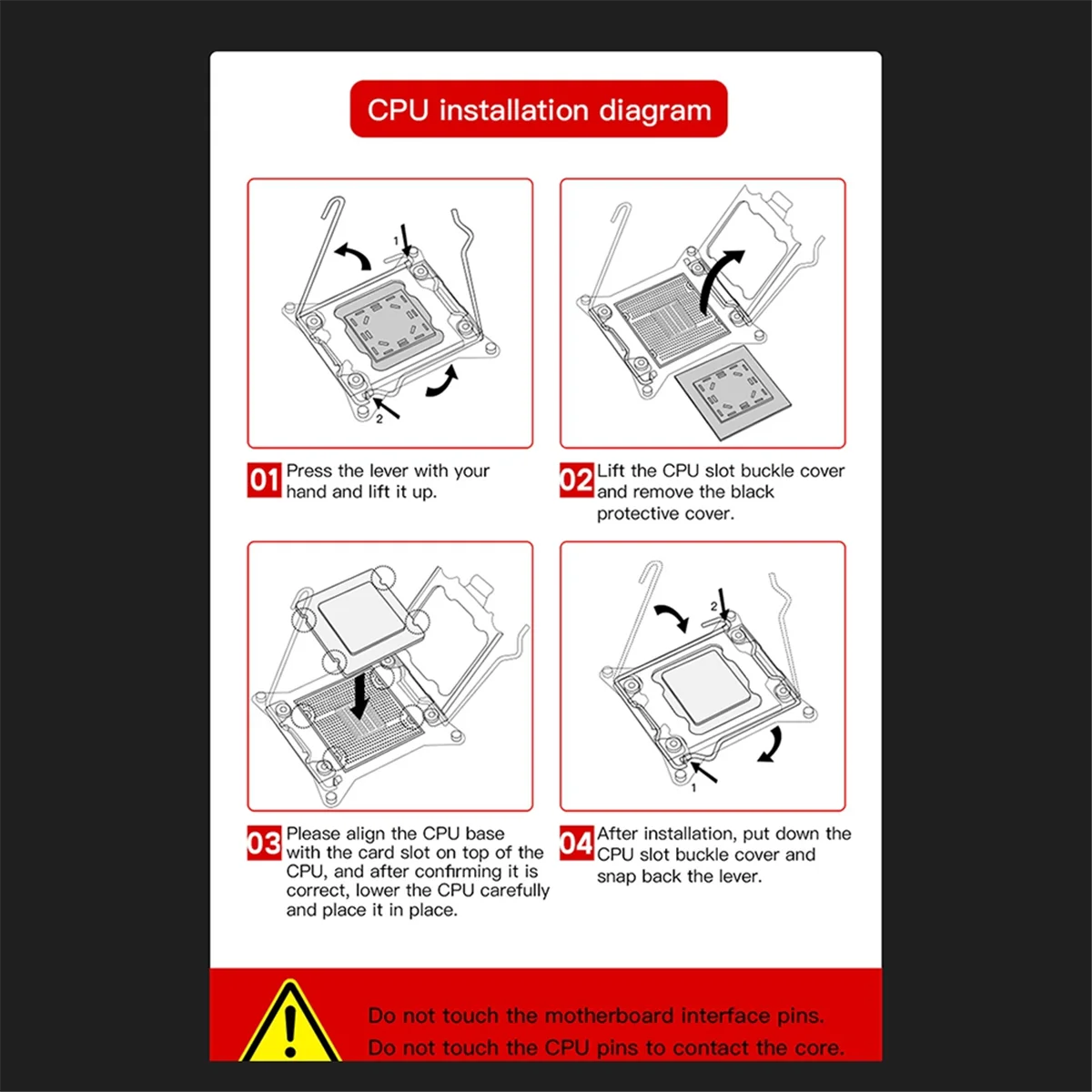 CPU installation diagram

1

2

01 Press the lever with your hand and lift it up.

02 Lift the CPU slot buckle cover and remove the black protective cover.

2

1

03 Please align the CPU base with the card slot on top of the CPU, and after confirming it is correct, lower the CPU carefully and place it in place.

04 After installation, put down the CPU slot buckle cover and snap back the lever.

Do not touch the motherboard interface pins.
Do not touch the CPU pins to contact the core.