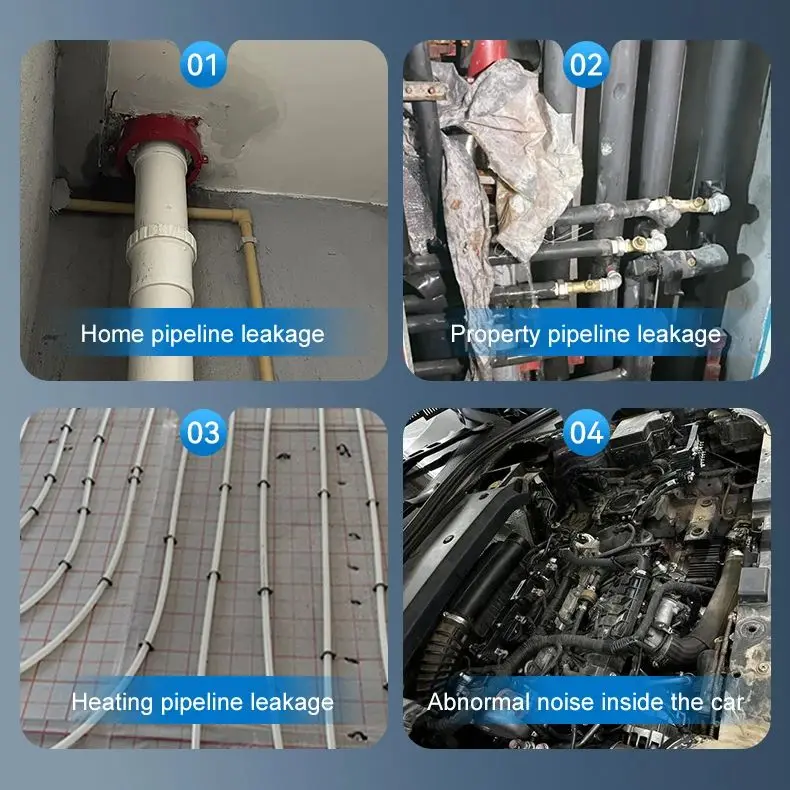 01
Home pipeline leakage

02
Property pipeline leakage

03
Heating pipeline leakage

04
Abnormal noise inside the car