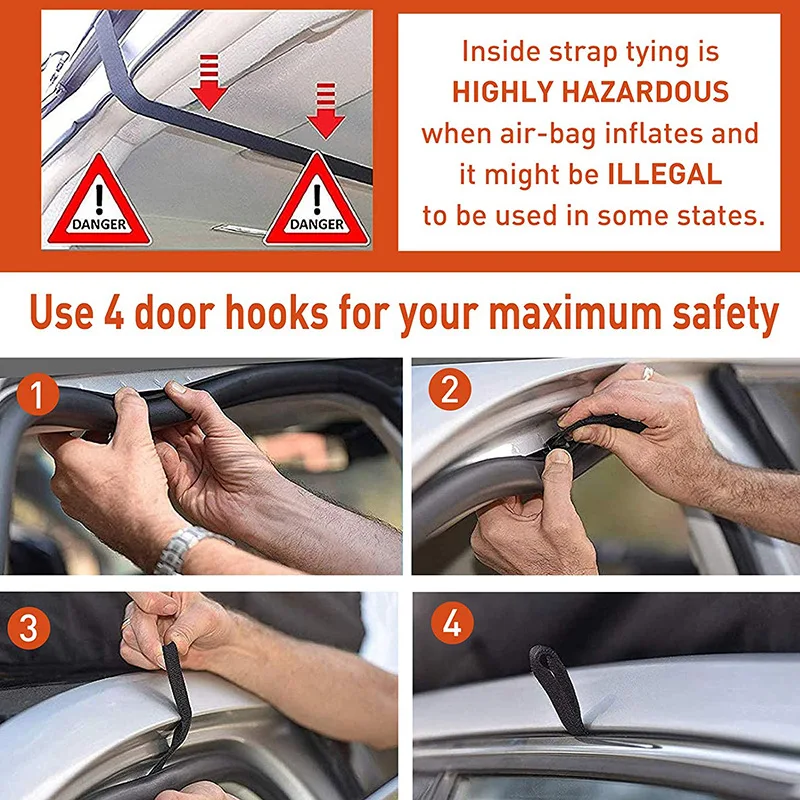 DANGER

DANGER

Inside strap tying is HIGHLY HAZARDOUS when air-bag inflates and it might be ILLEGAL to be used in some states.

Use 4 door hooks for your maximum safety

1

2

3

4