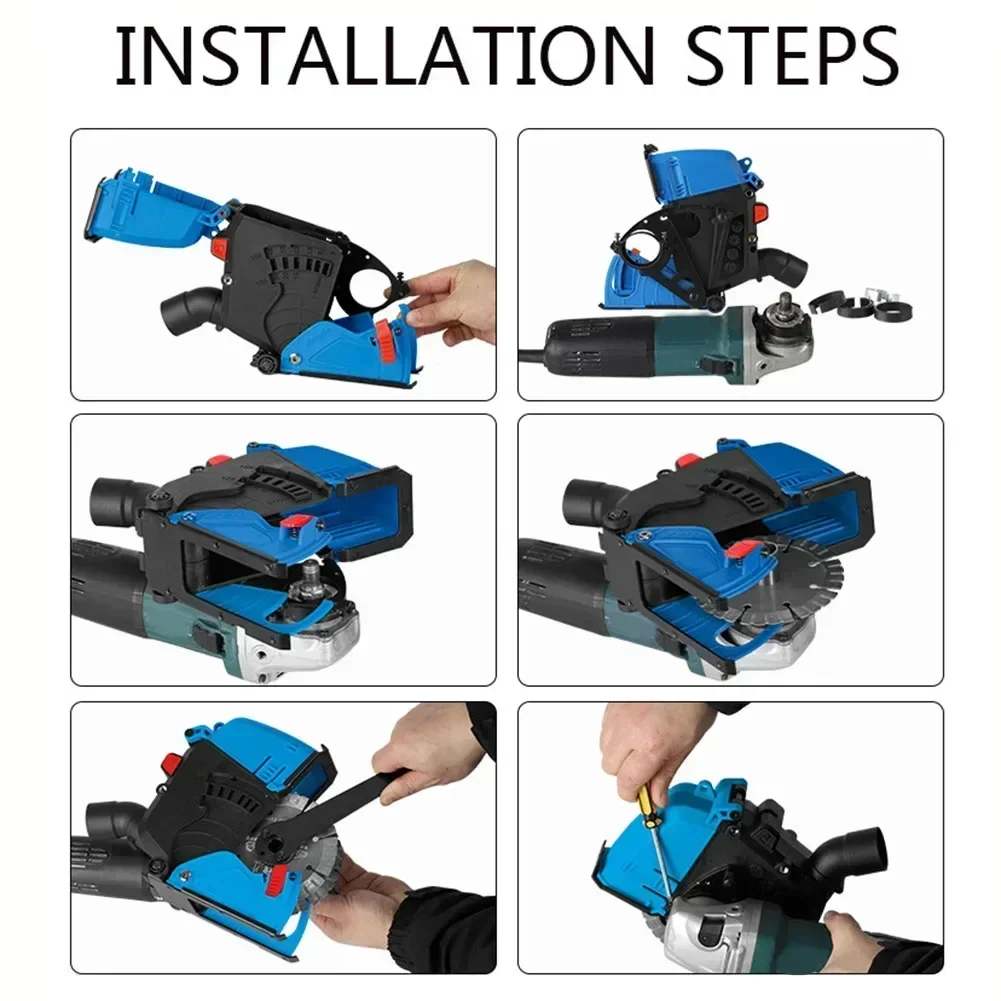 INSTALLATION STEPS