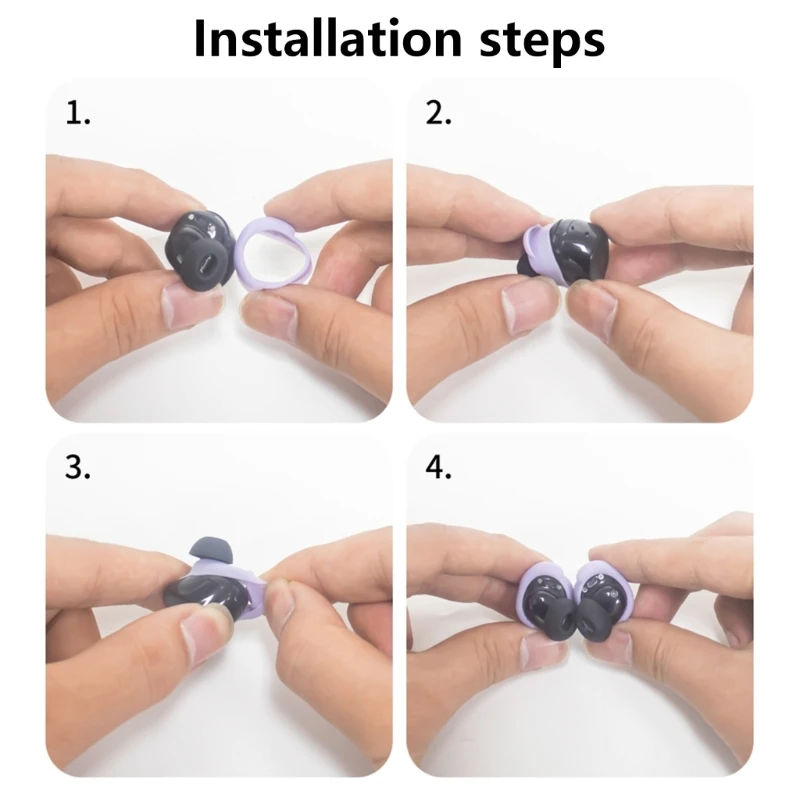 Installation steps

1.

2.

3.

4.