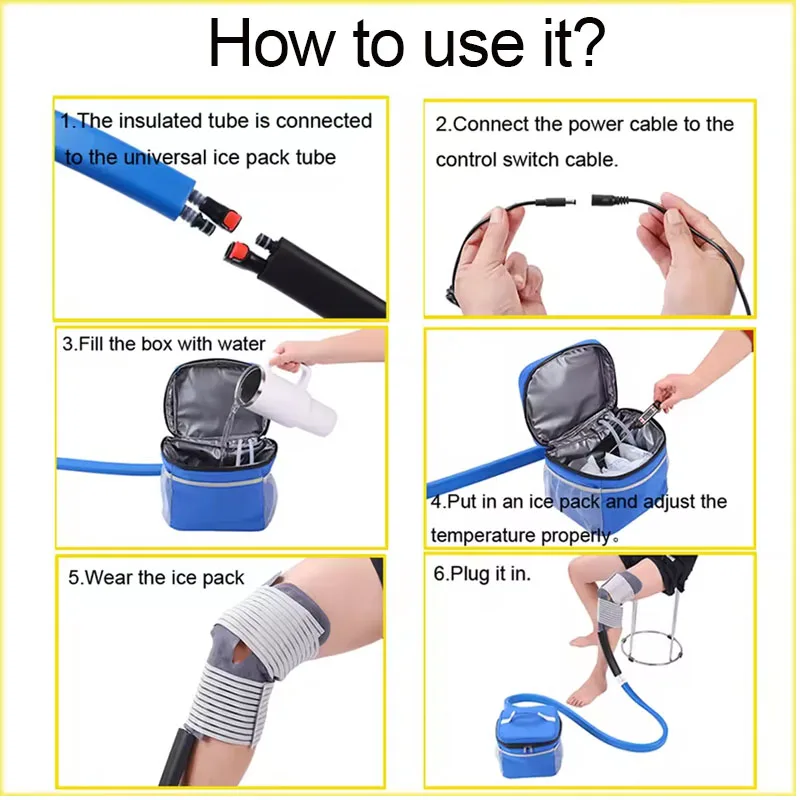 How to use it?

1.The insulated tube is connected to the universal ice pack tube

2.Connect the power cable to the control switch cable.

3.Fill the box with water

4.Put in an ice pack and adjust the temperature properly。

5.Wear the ice pack

6.Plug it in.