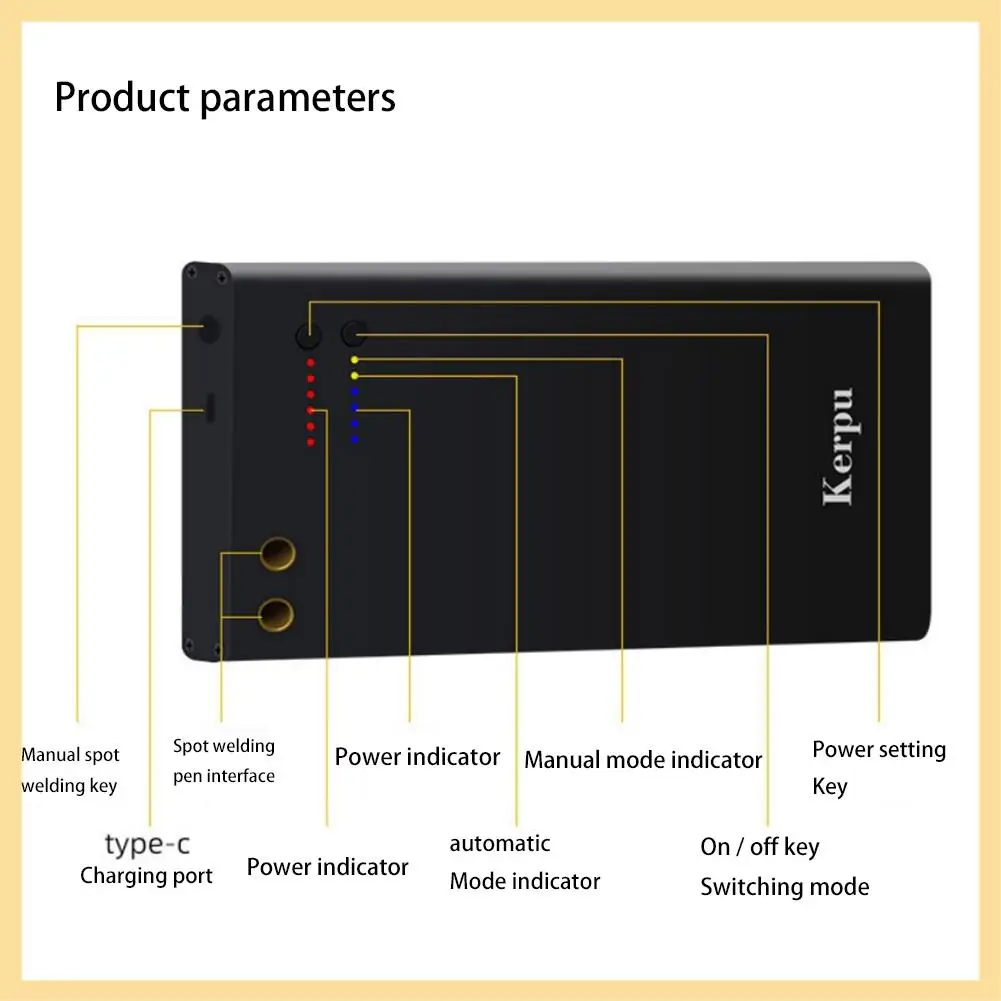 Product parameters

Kerpu

Manual spot welding key

Spot welding pen interface

Power indicator

Manual mode indicator

Power setting Key

type-c Charging port

Power indicator

automatic Mode indicator

On / off key Switching mode