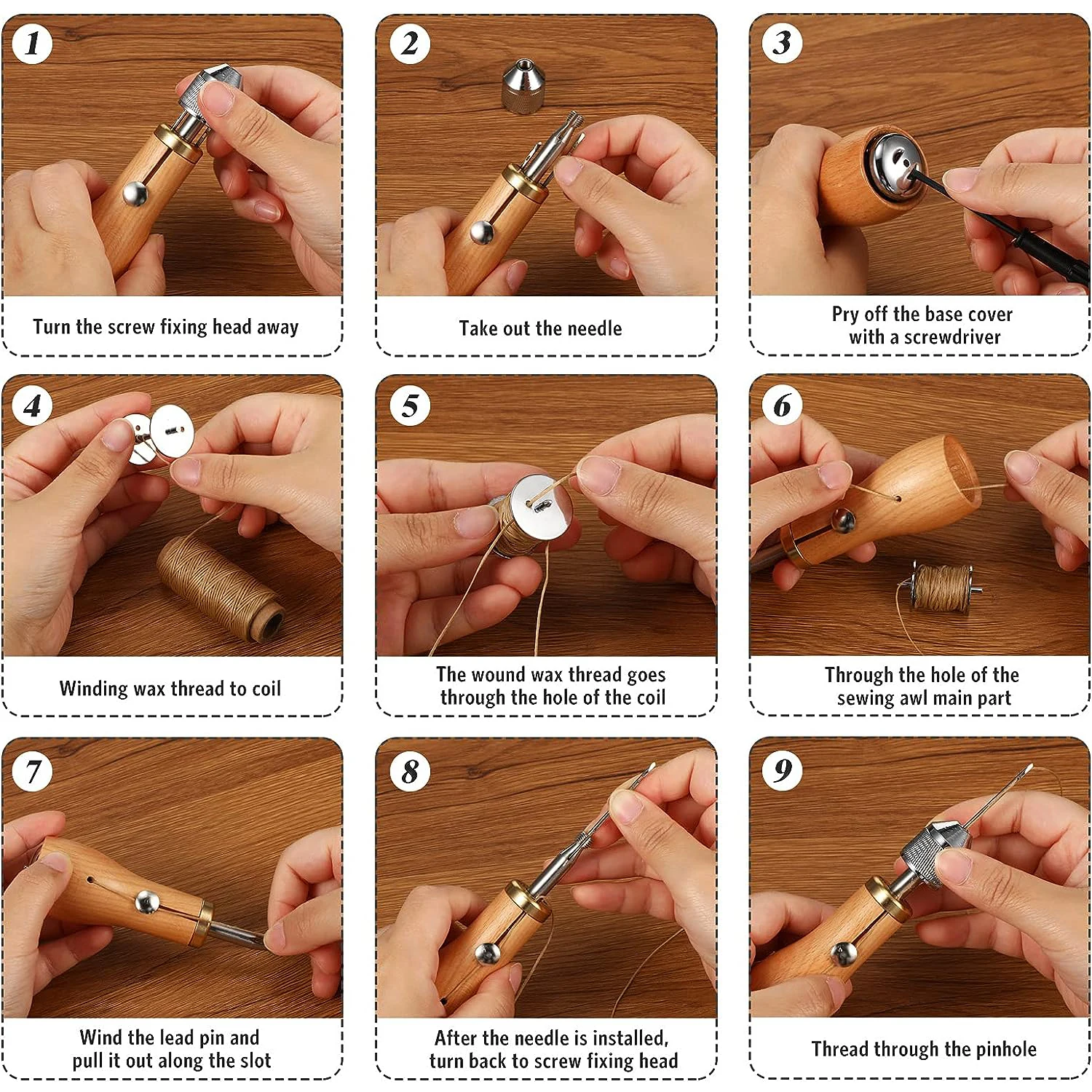 1

Turn the screw fixing head away

2

Take out the needle

3

Pry off the base cover with a screwdriver

4

Winding wax thread to coil

5

The wound wax thread goes through the hole of the coil

6

Through the hole of the sewing awl main part

7

Wind the lead pin and pull it out along the slot

8

After the needle is installed, turn back to screw fixing head

9

Thread through the pinhole