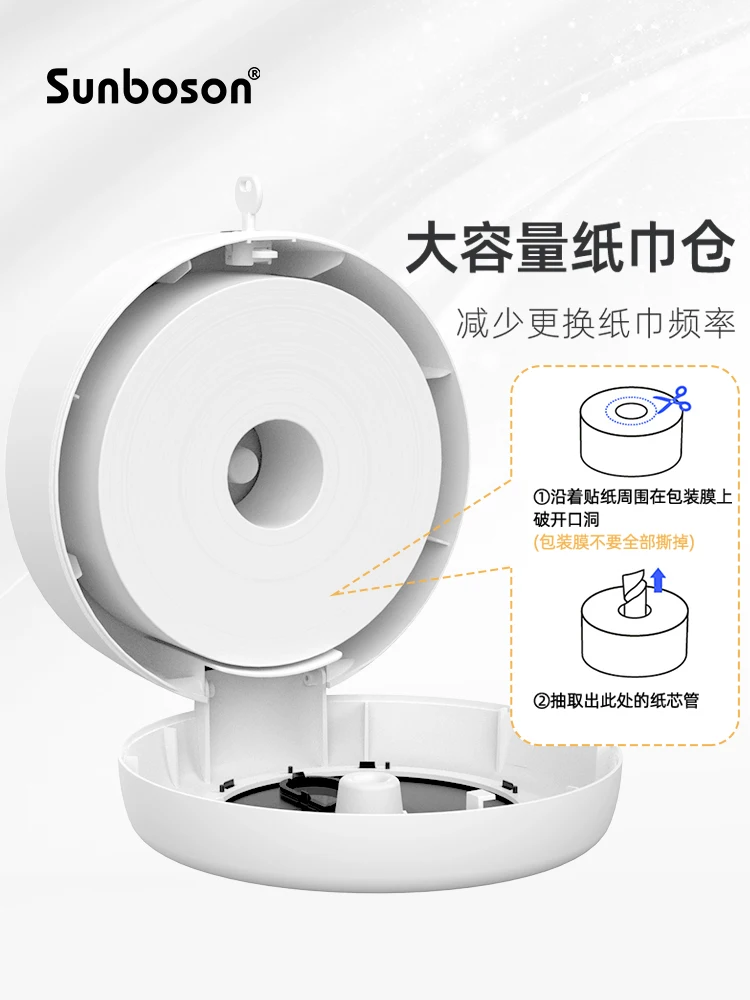 Sunboson®

大容量纸巾仓

减少更换纸巾频率

①沿着贴纸周围在包装膜上破开口洞
(包装膜不要全部撕掉)

②抽取出此处的纸芯管