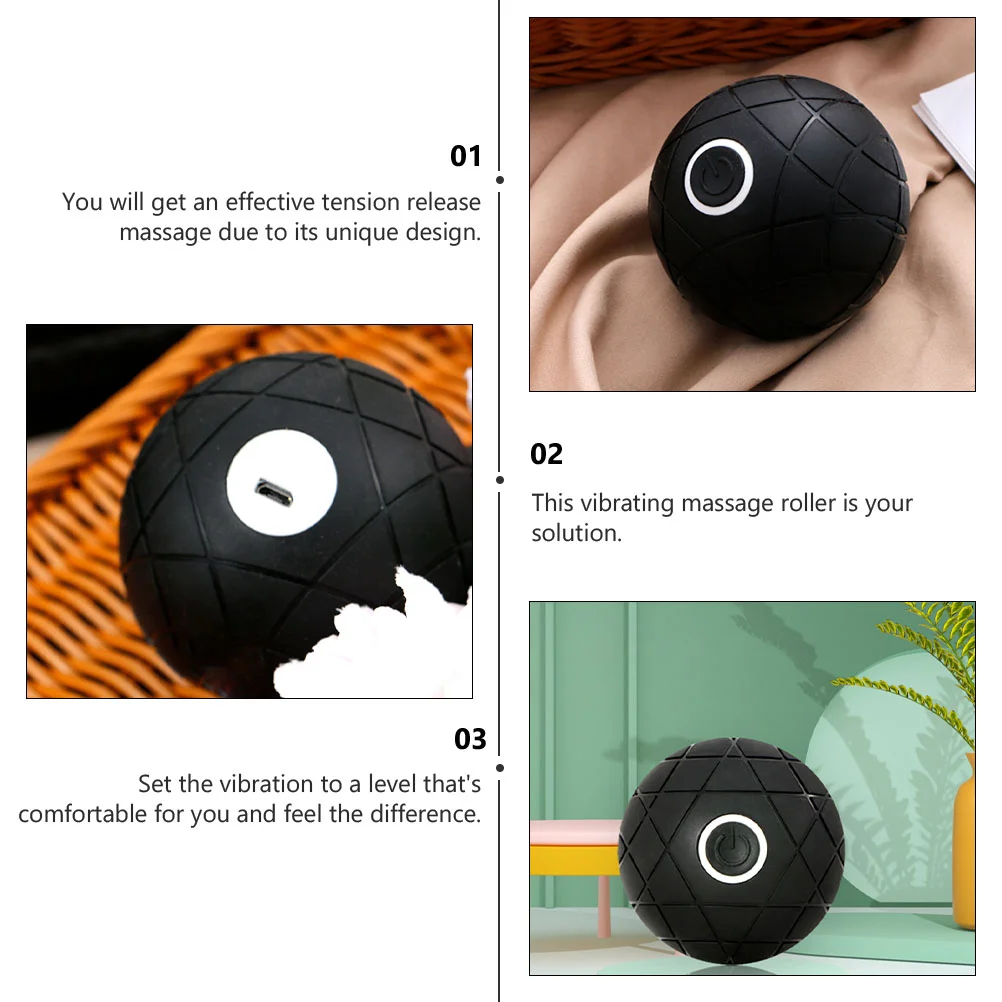 01

You will get an effective tension release massage due to its unique design.

02

This vibrating massage roller is your solution.

03

Set the vibration to a level that's comfortable for you and feel the difference.