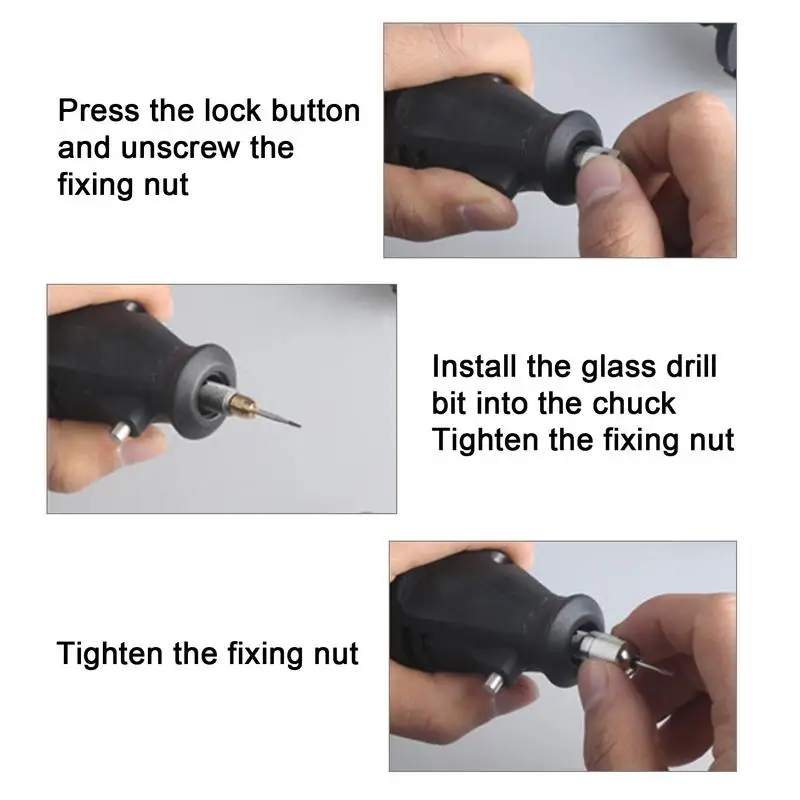 Press the lock button and unscrew the fixing nut

Install the glass drill bit into the chuck
Tighten the fixing nut

Tighten the fixing nut