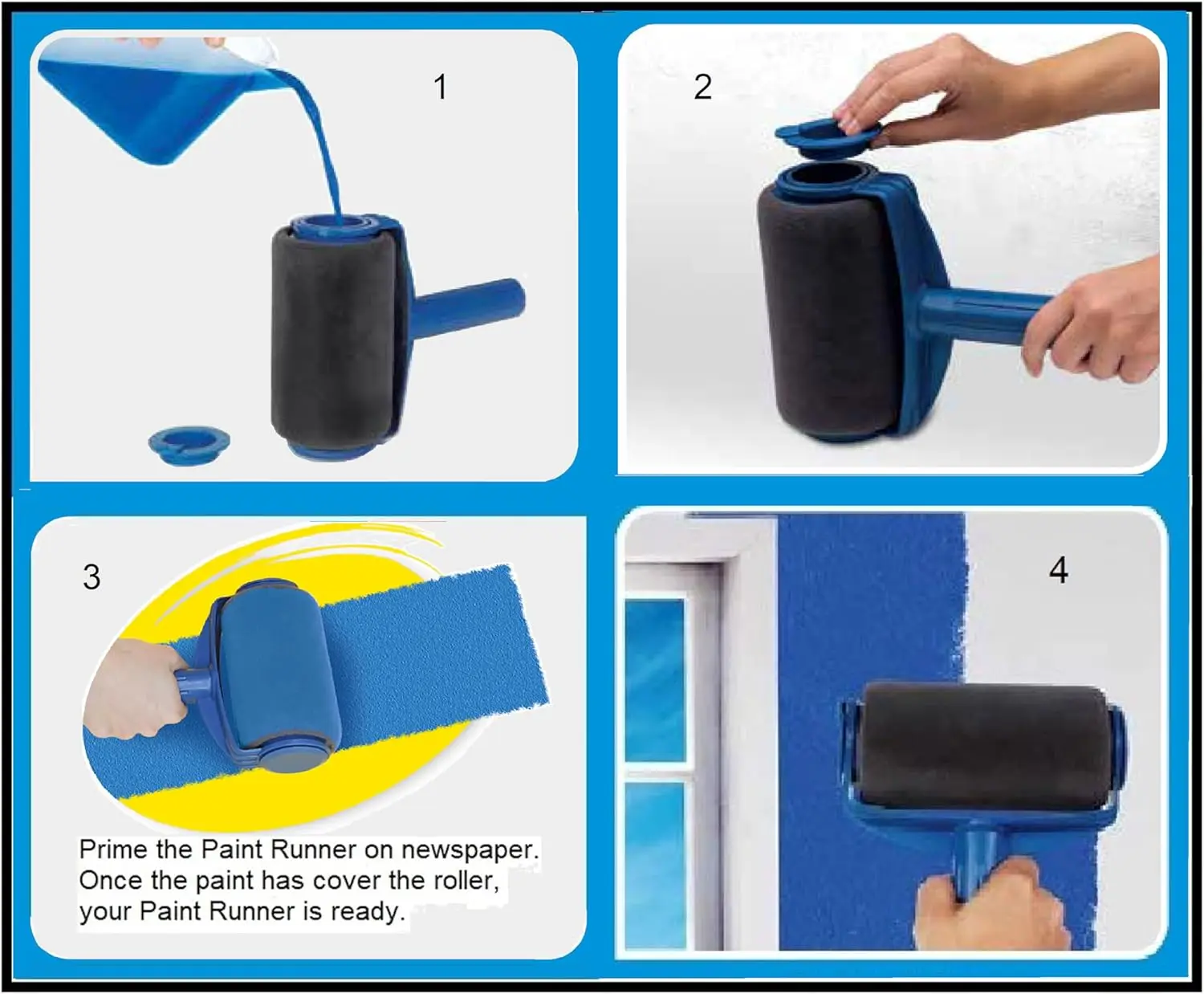 1

2

3

Prime the Paint Runner on newspaper. Once the paint has cover the roller, your Paint Runner is ready.

4