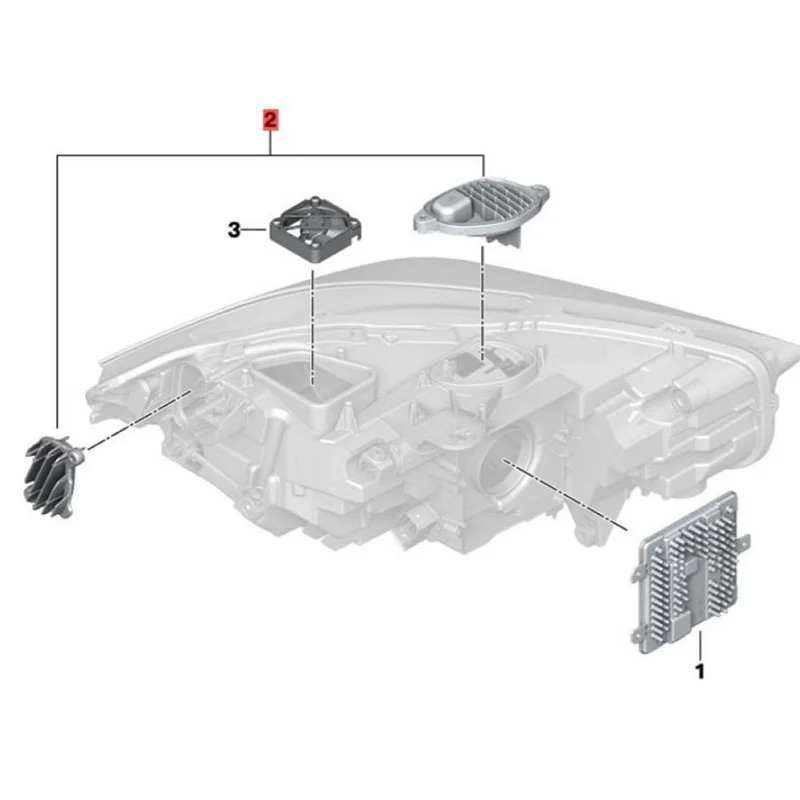 2
3
1