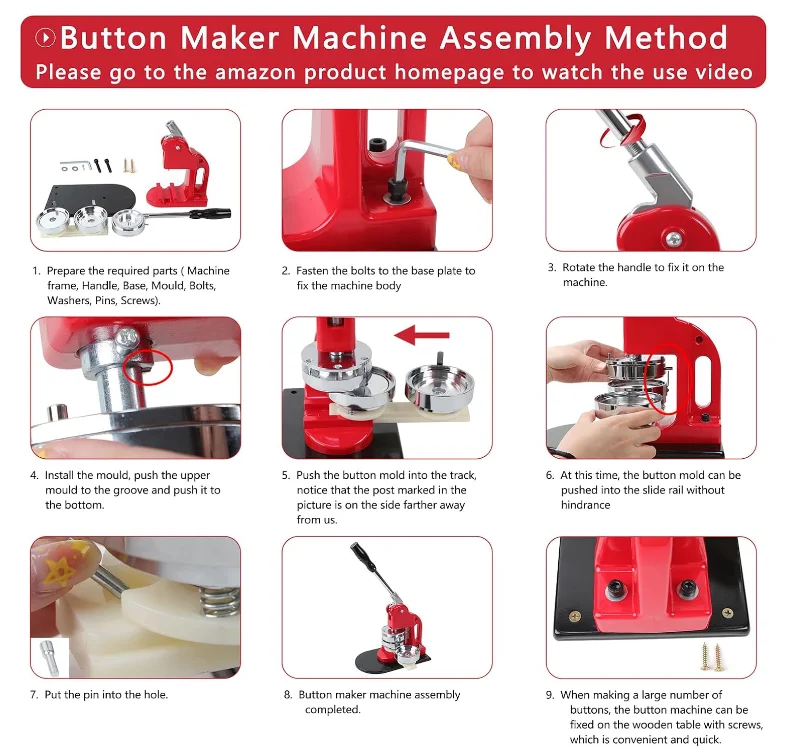 Button Maker Machine Assembly Method
Please go to the amazon product homepage to watch the use video

1. Prepare the required parts ( Machine frame, Handle, Base, Mould, Bolts, Washers, Pins, Screws).

2. Fasten the bolts to the base plate to fix the machine body

3. Rotate the handle to fix it on the machine.

4. Install the mould, push the upper mould to the groove and push it to the bottom.

5. Push the button mold into the track, notice that the post marked in the picture is on the side farther away from us.

6. At this time, the button mold can be pushed into the slide rail without hindrance

7. Put the pin into the hole.

8. Button maker machine assembly completed.

9. When making a large number of buttons, the button machine can be fixed on the wooden table with screws, which is convenient and quick.