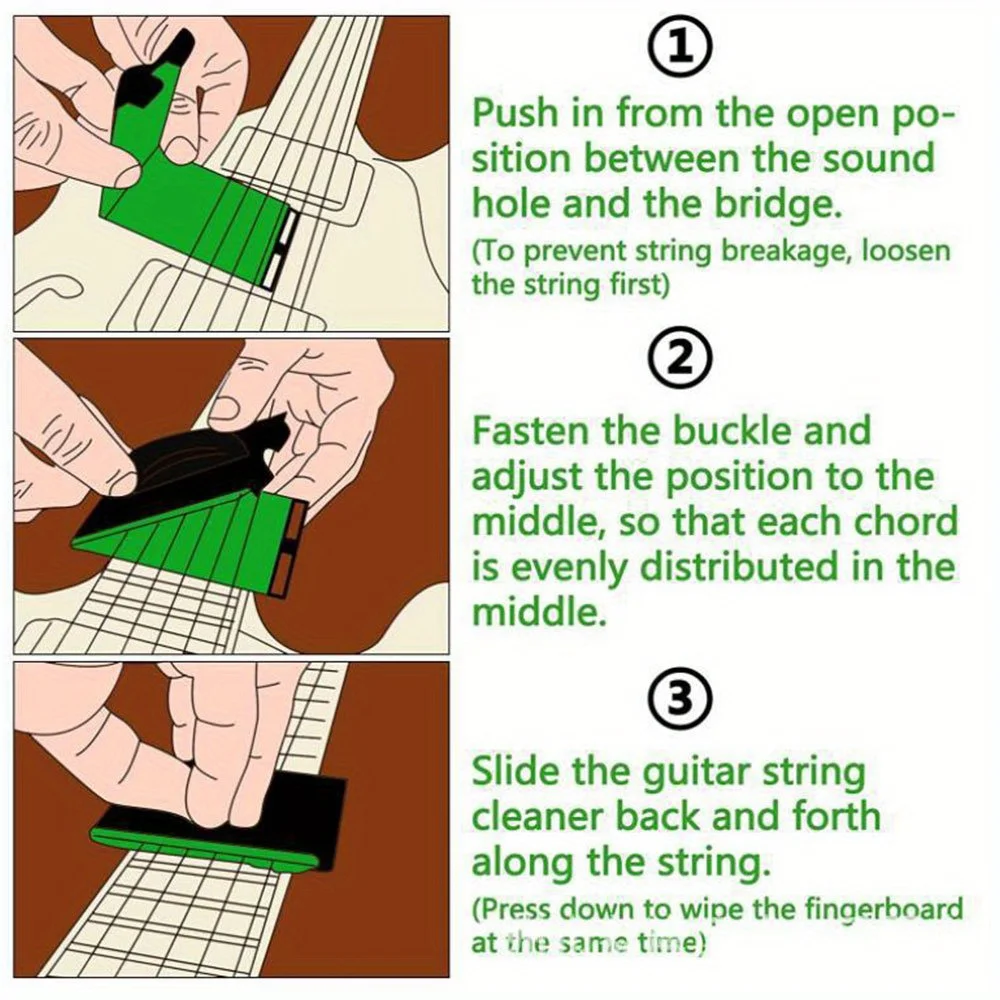 ①

Push in from the open position between the sound hole and the bridge.
(To prevent string breakage, loosen the string first)

②

Fasten the buckle and adjust the position to the middle, so that each chord is evenly distributed in the middle.

③

Slide the guitar string cleaner back and forth along the string.
(Press down to wipe the fingerboard at the same time)