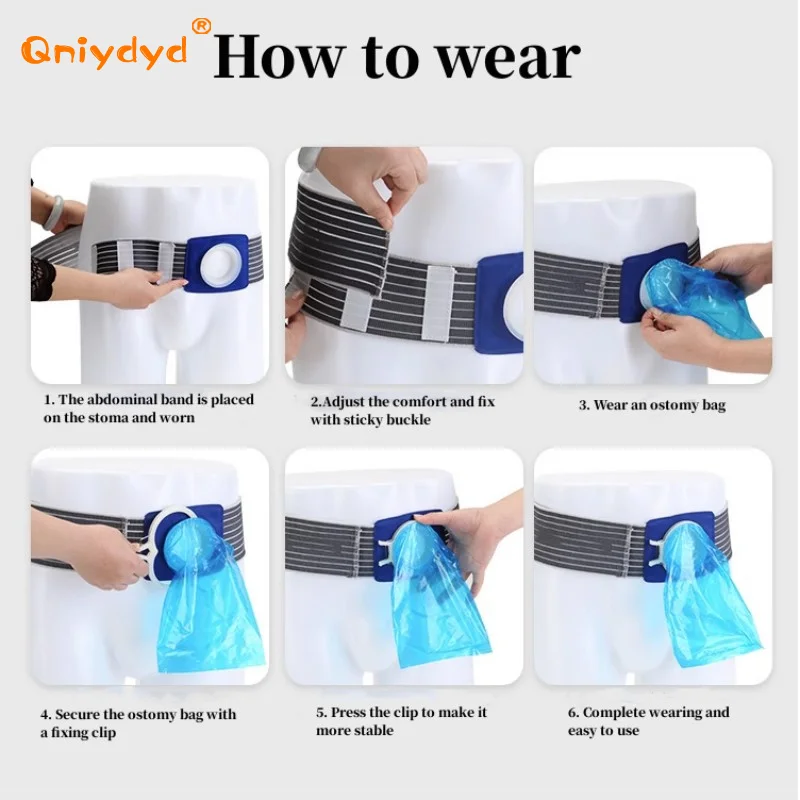 Qniydyd® How to wear

1. The abdominal band is placed on the stoma and worn

2.Adjust the comfort and fix with sticky buckle

3. Wear an ostomy bag

4. Secure the ostomy bag with a fixing clip

5. Press the clip to make it more stable

6. Complete wearing and easy to use