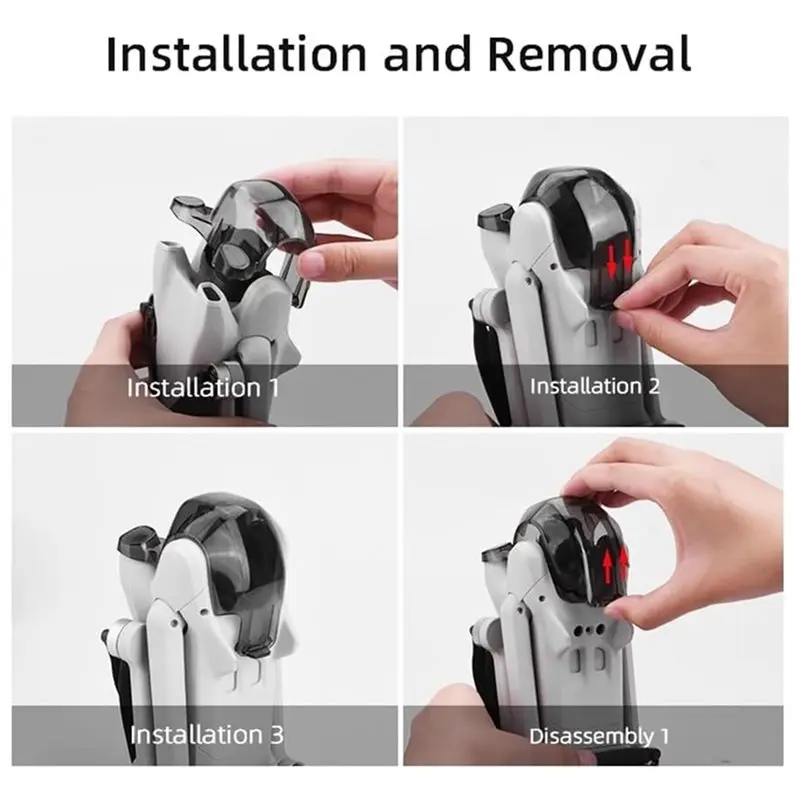 Installation and Removal

Installation 1

Installation 2

Installation 3

Disassembly 1