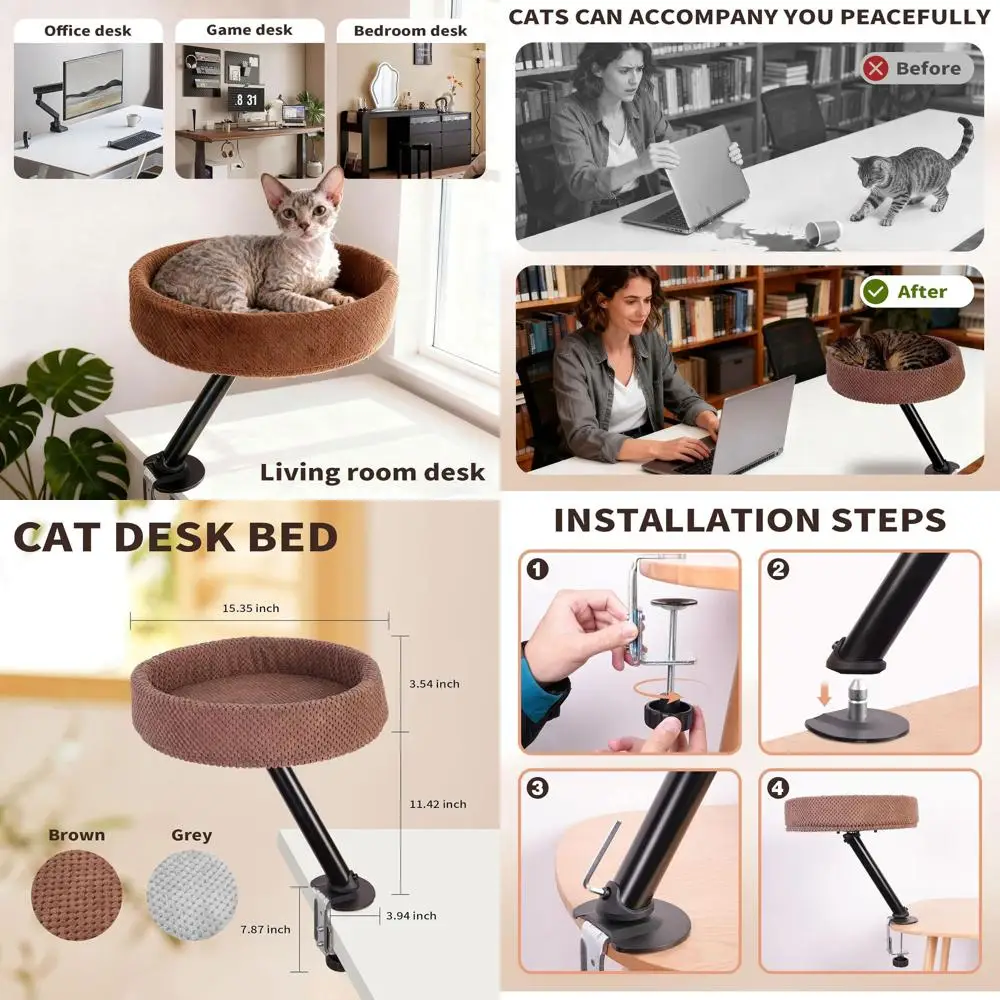 Office desk

Game desk

Bedroom desk

8 31

Living room desk

CATS CAN ACCOMPANY YOU PEACEFULLY

Before

After

CAT DESK BED

15.35 inch

3.54 inch

11.42 inch

3.94 inch

7.87 inch

Brown

Grey

INSTALLATION STEPS

1

2

3

4