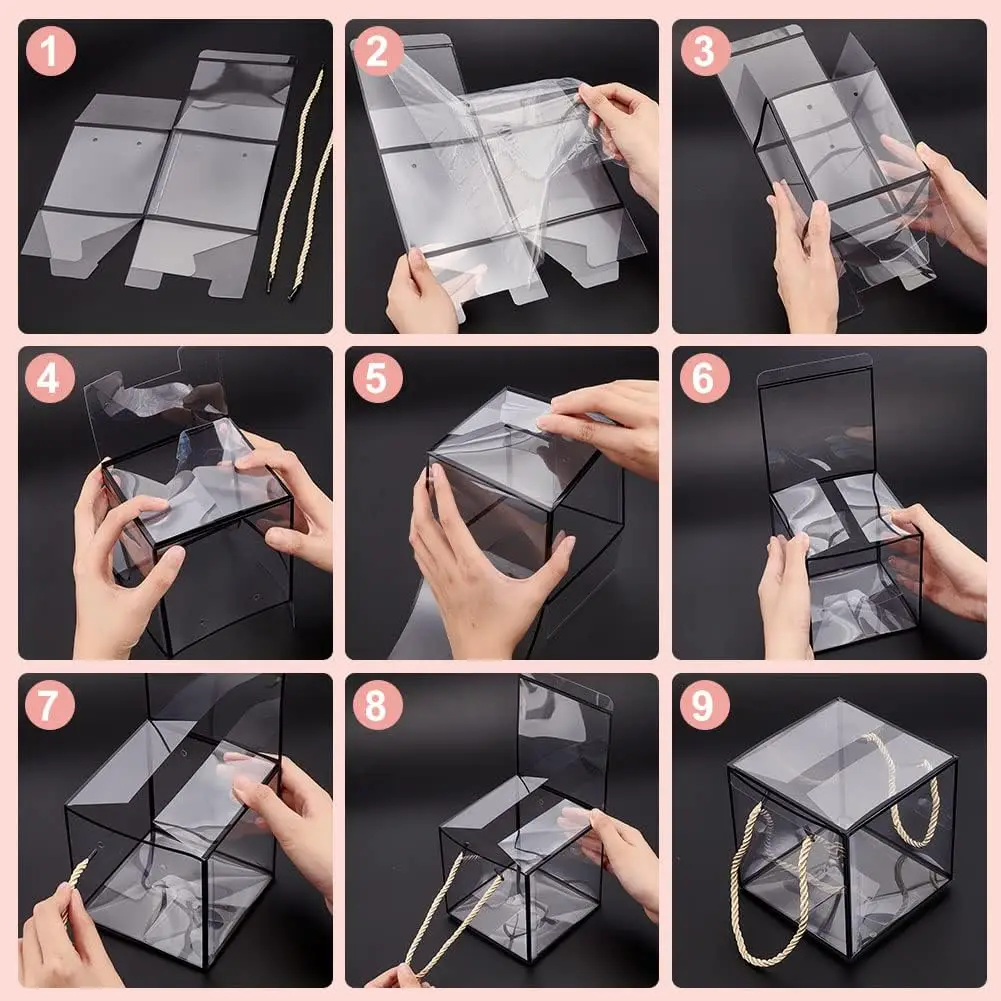 1

2

3

4

5

6

7

8

9