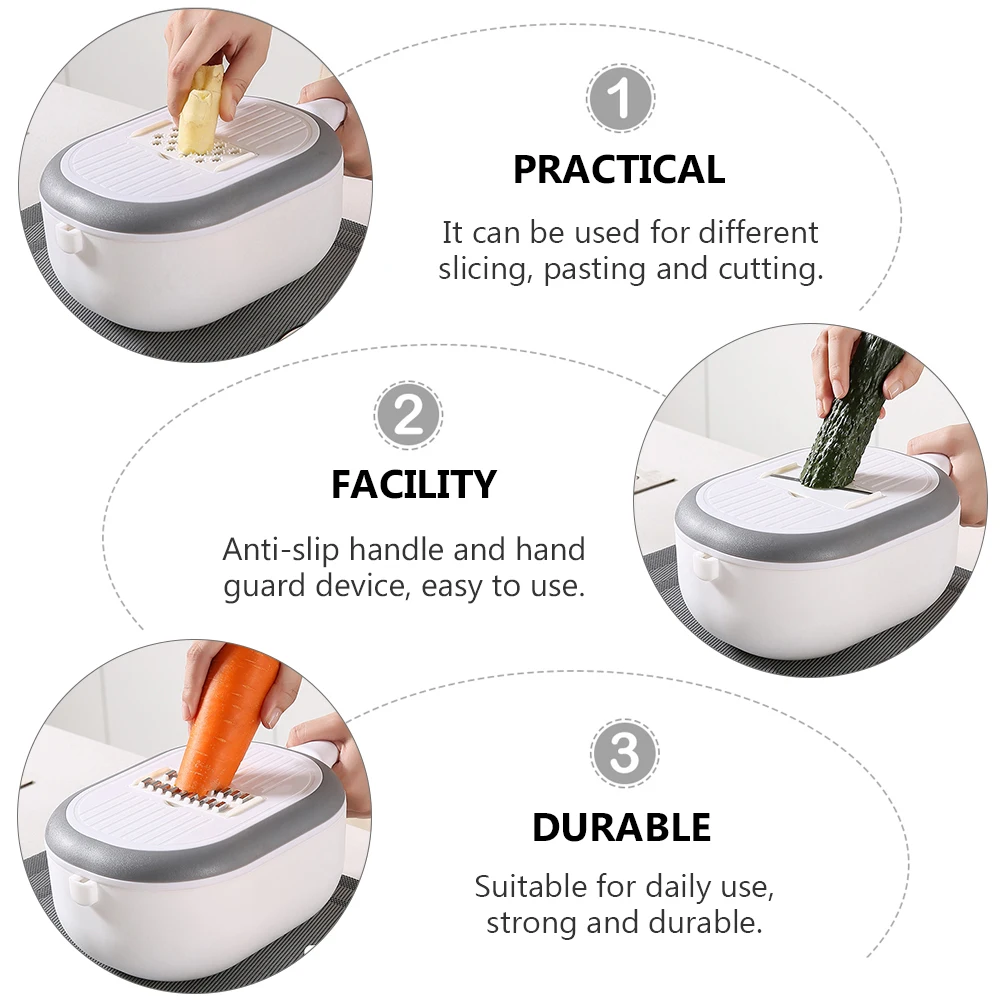 1

PRACTICAL

It can be used for different slicing, pasting and cutting.

2

FACILITY

Anti-slip handle and hand guard device, easy to use.

3

DURABLE

Suitable for daily use, strong and durable.