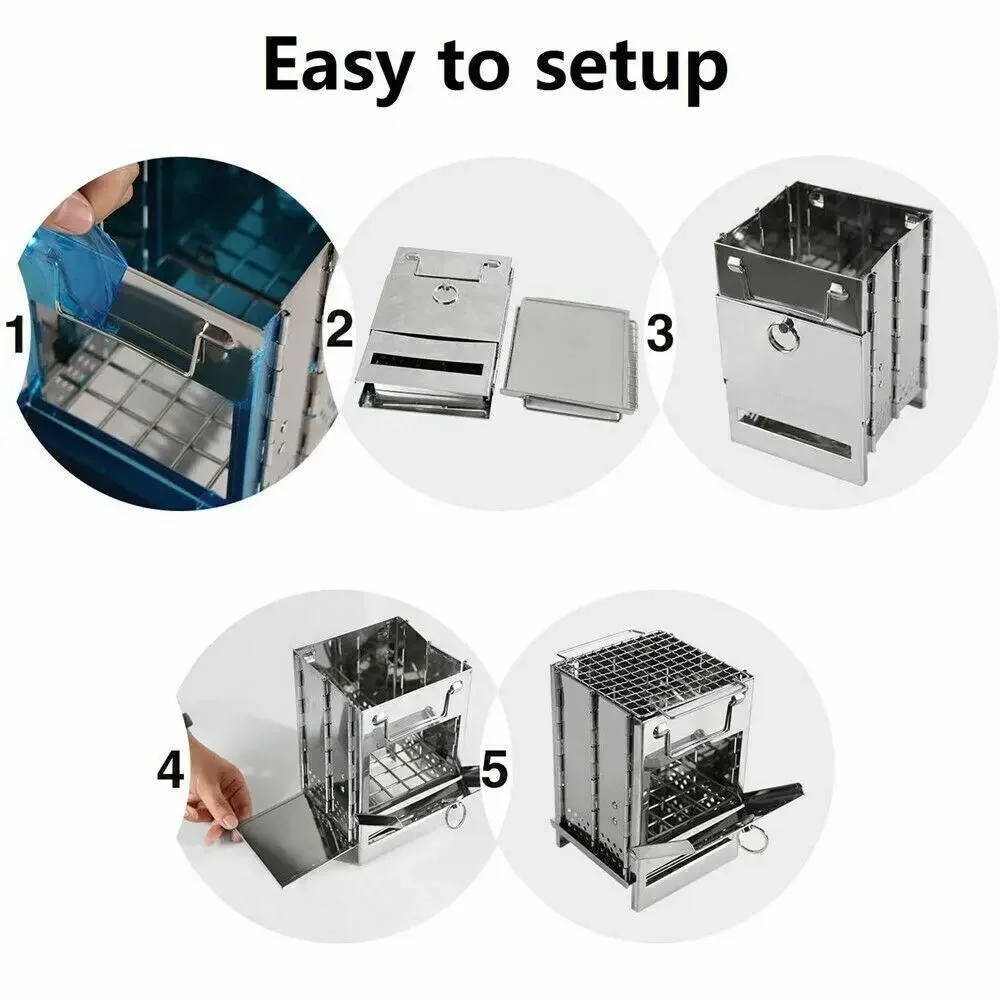 Easy to setup

1

2

3

4

5