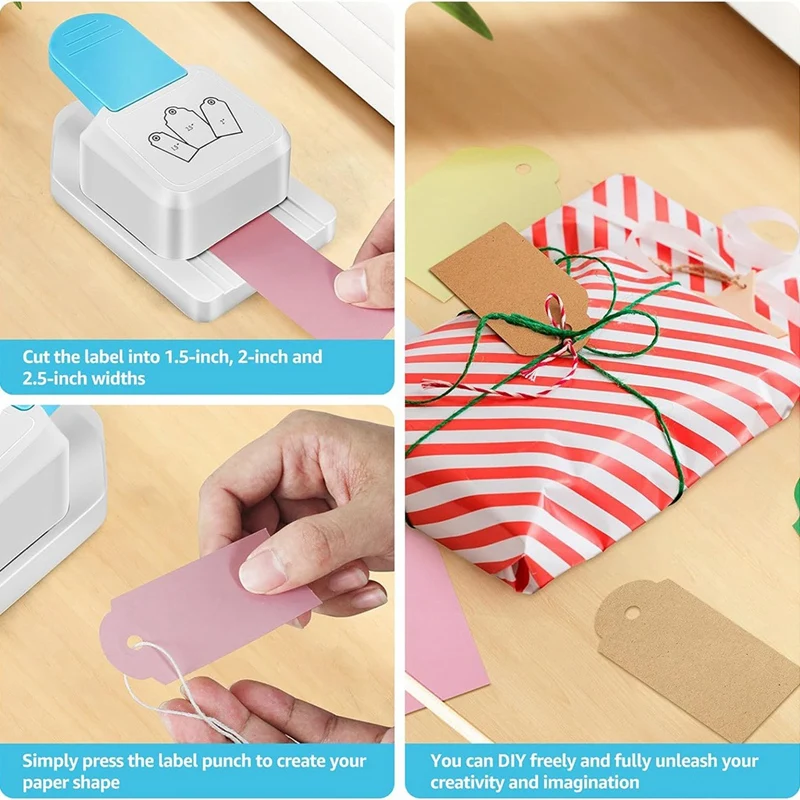 Cut the label into 1.5-inch, 2-inch and 2.5-inch widths

Simply press the label punch to create your paper shape

You can DIY freely and fully unleash your creativity and imagination