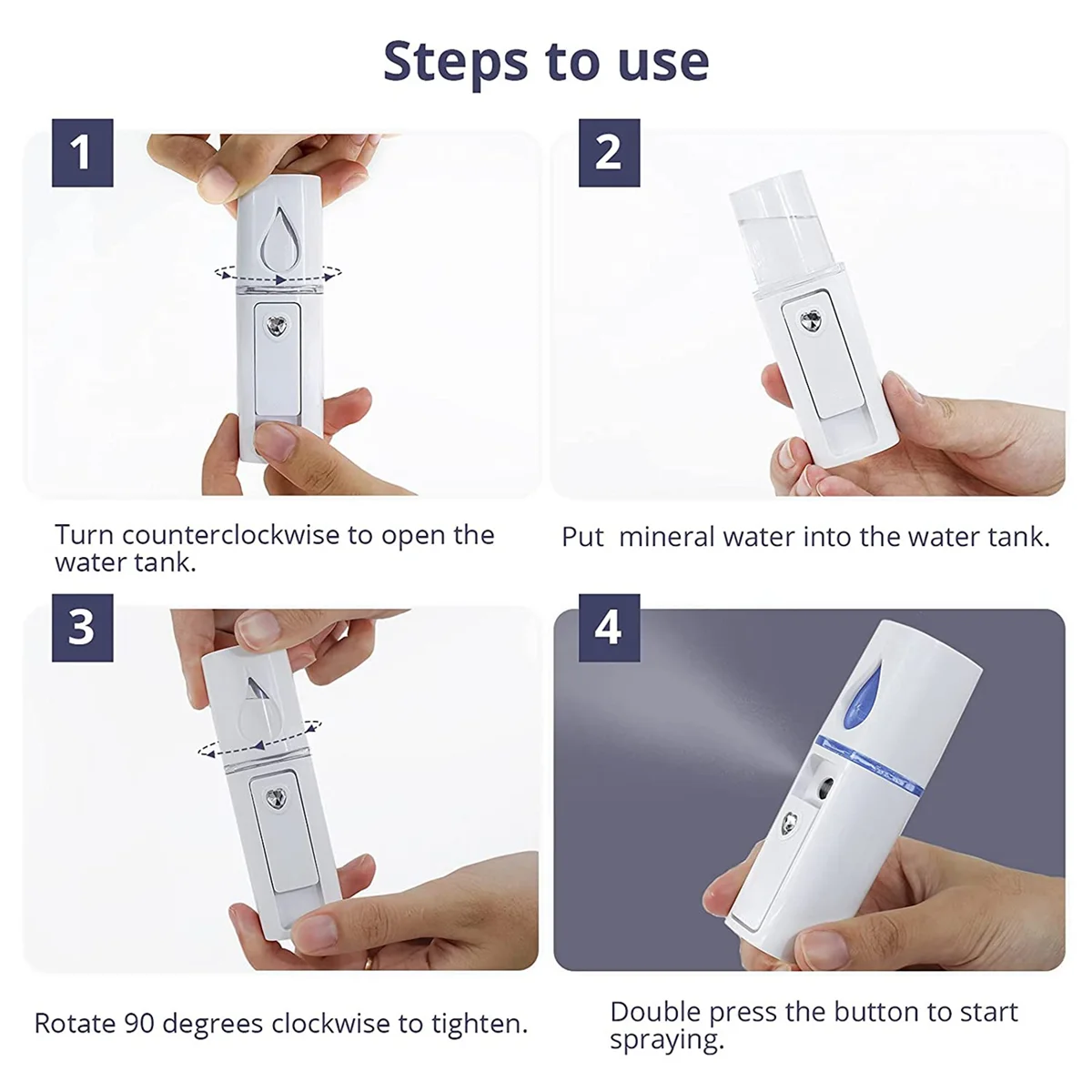 Steps to use

1

Turn counterclockwise to open the water tank.

2

Put  mineral water into the water tank.

3

Rotate 90 degrees clockwise to tighten.

4

Double press the button to start spraying.