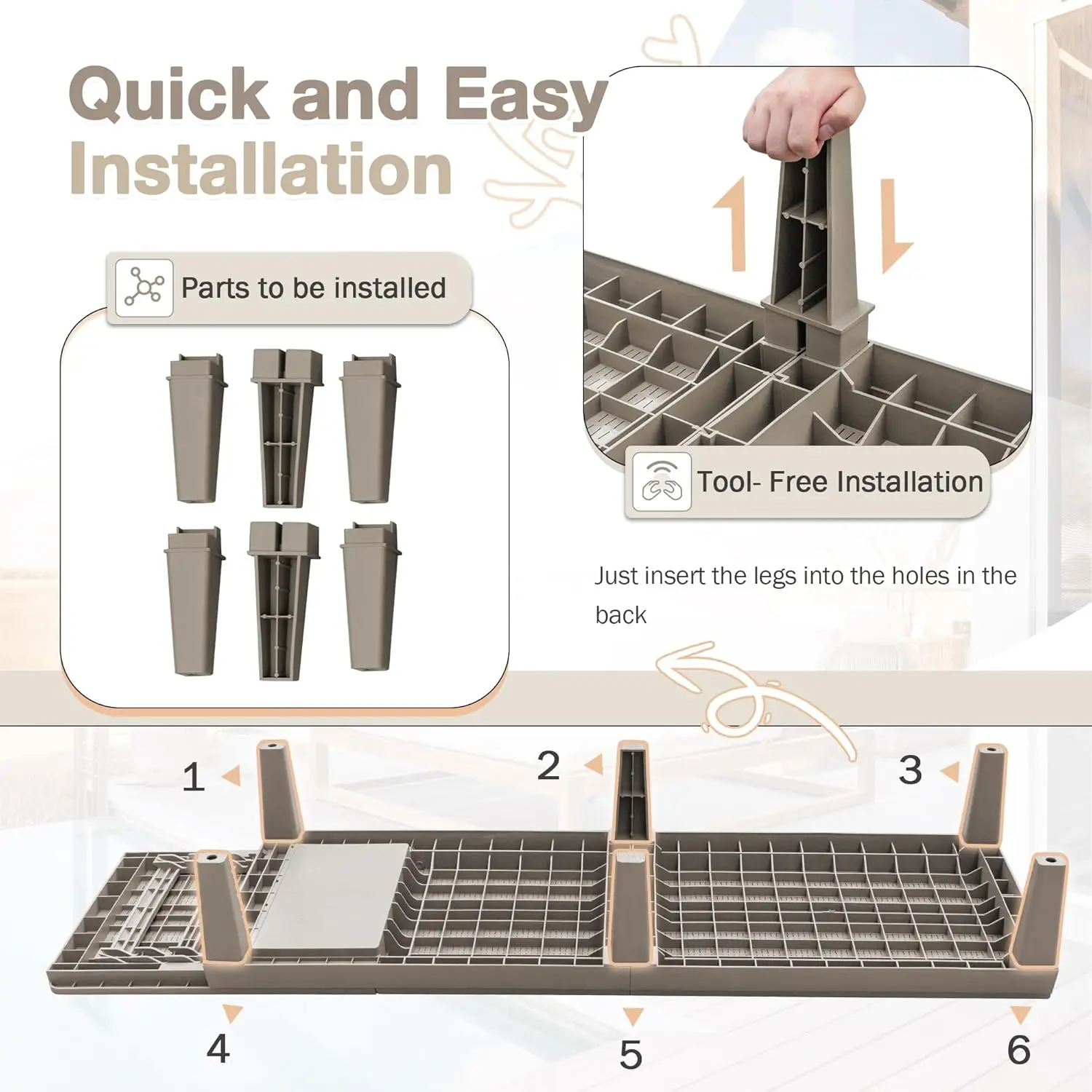 Quick and Easy Installation

Parts to be installed

Tool- Free Installation

Just insert the legs into the holes in the back

1

2

3

4

5

6