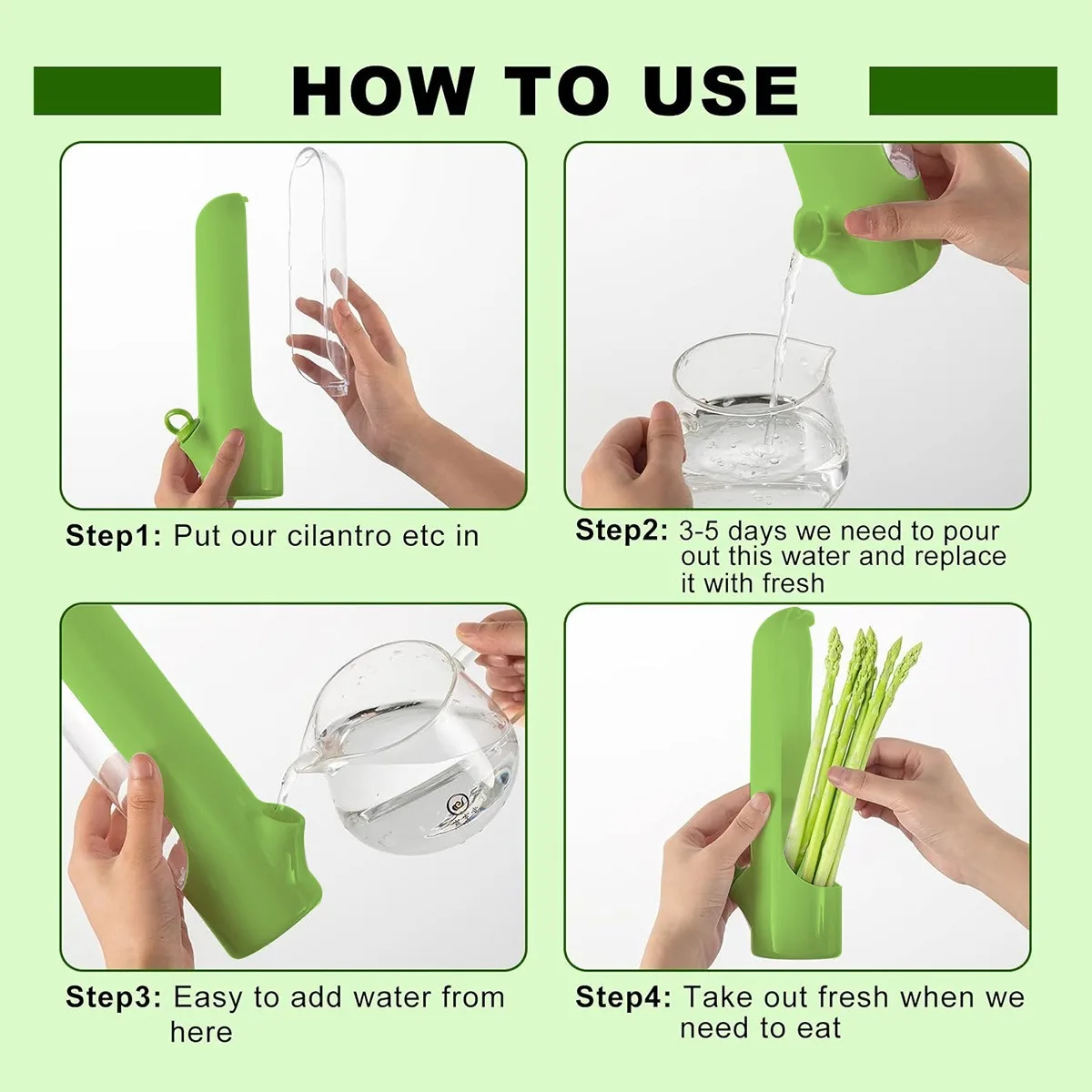 HOW TO USE

Step1: Put our cilantro etc in

Step2: 3-5 days we need to pour out this water and replace it with fresh

Step3: Easy to add water from here

Step4: Take out fresh when we need to eat