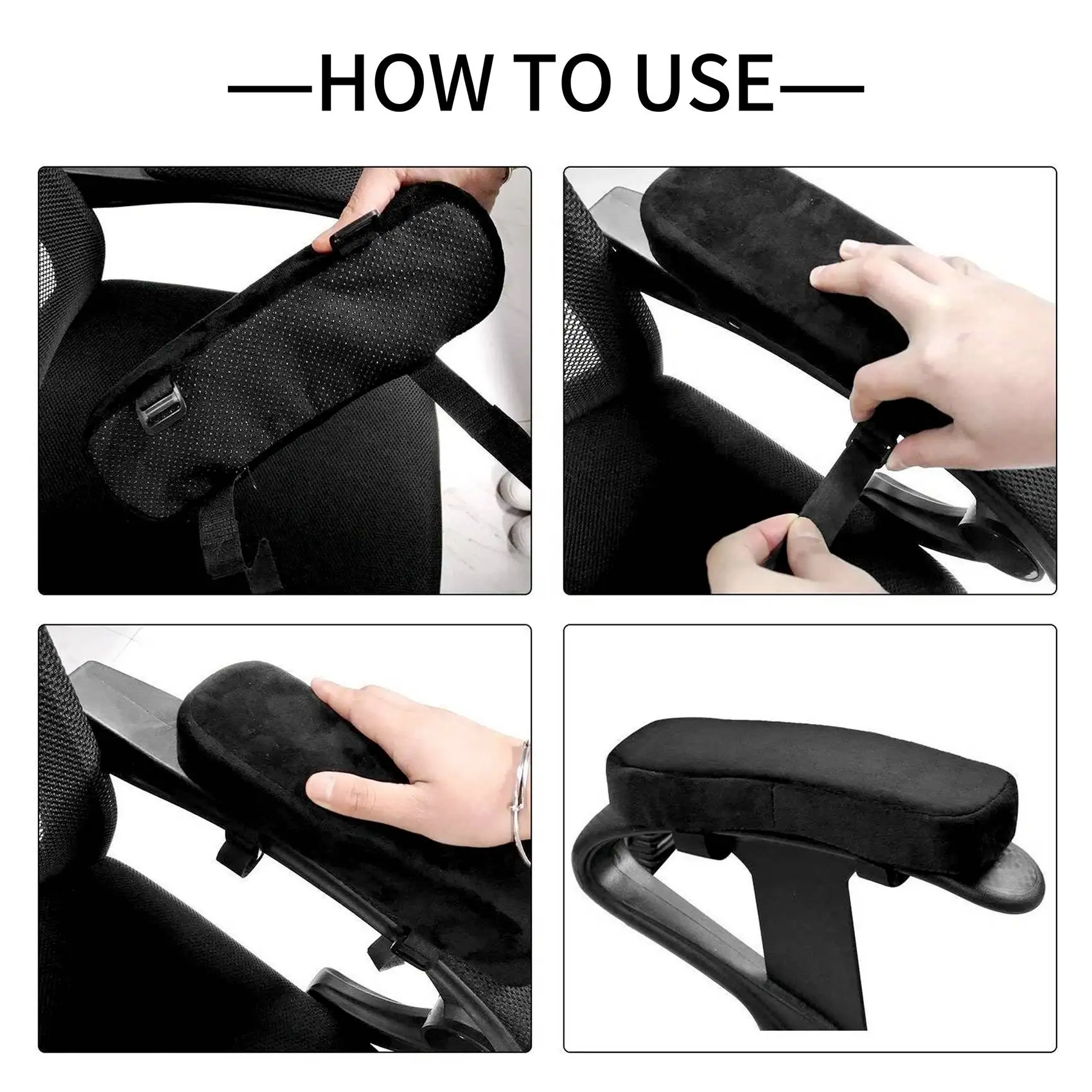 —HOW TO USE—