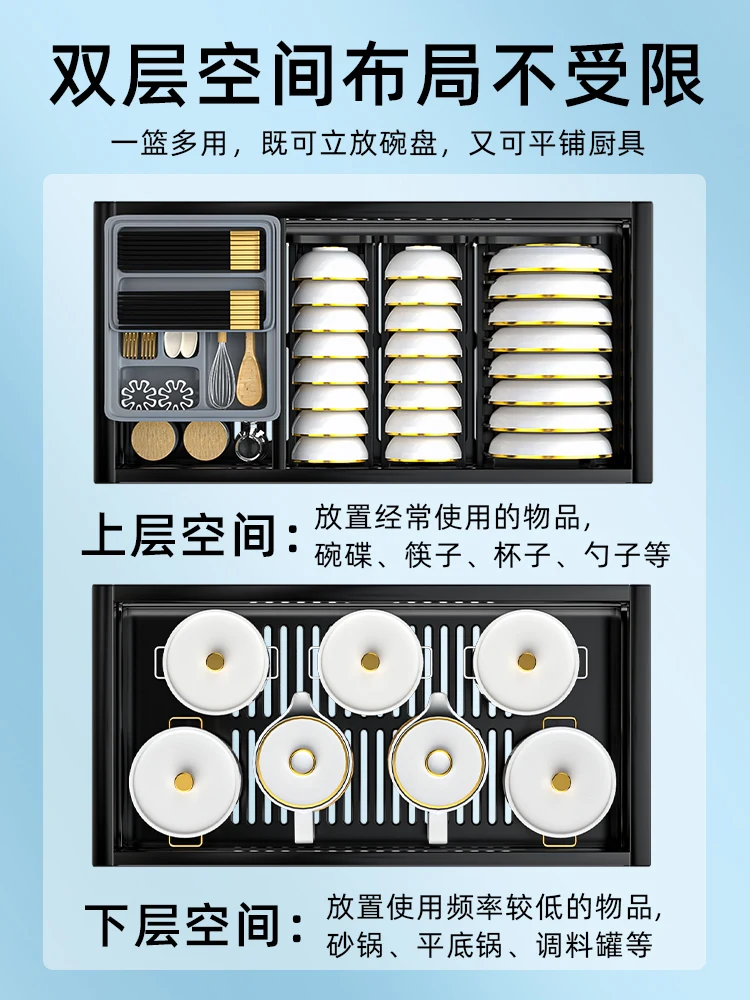 双层空间布局不受限

一篮多用，既可立放碗盘，又可平铺厨具

上层空间：放置经常使用的物品，碗碟、筷子、杯子、勺子等

下层空间：放置使用频率较低的物品，砂锅、平底锅、调料罐等