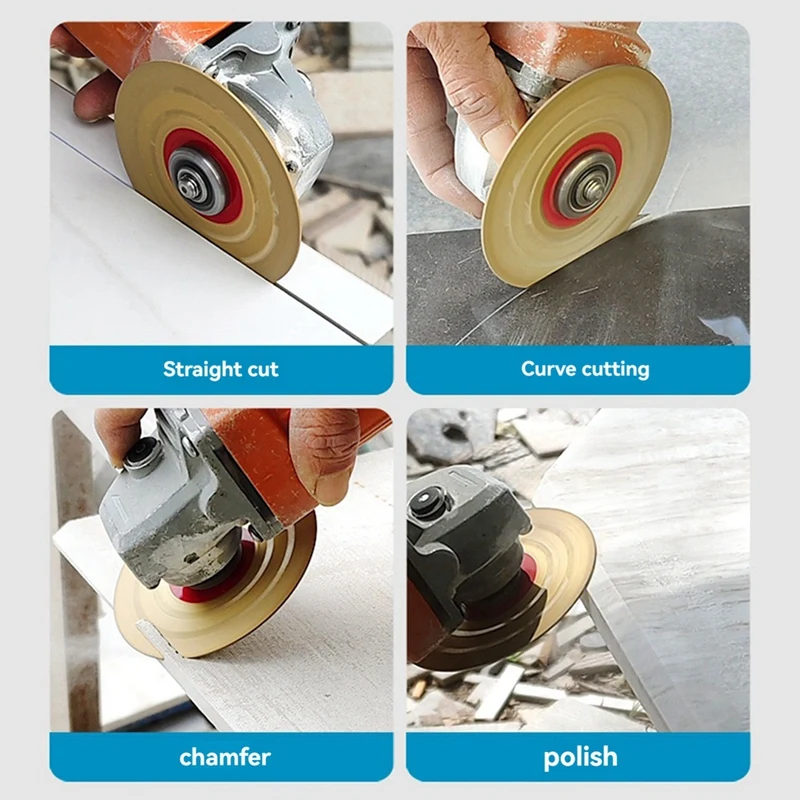 Straight cut

Curve cutting

chamfer

polish