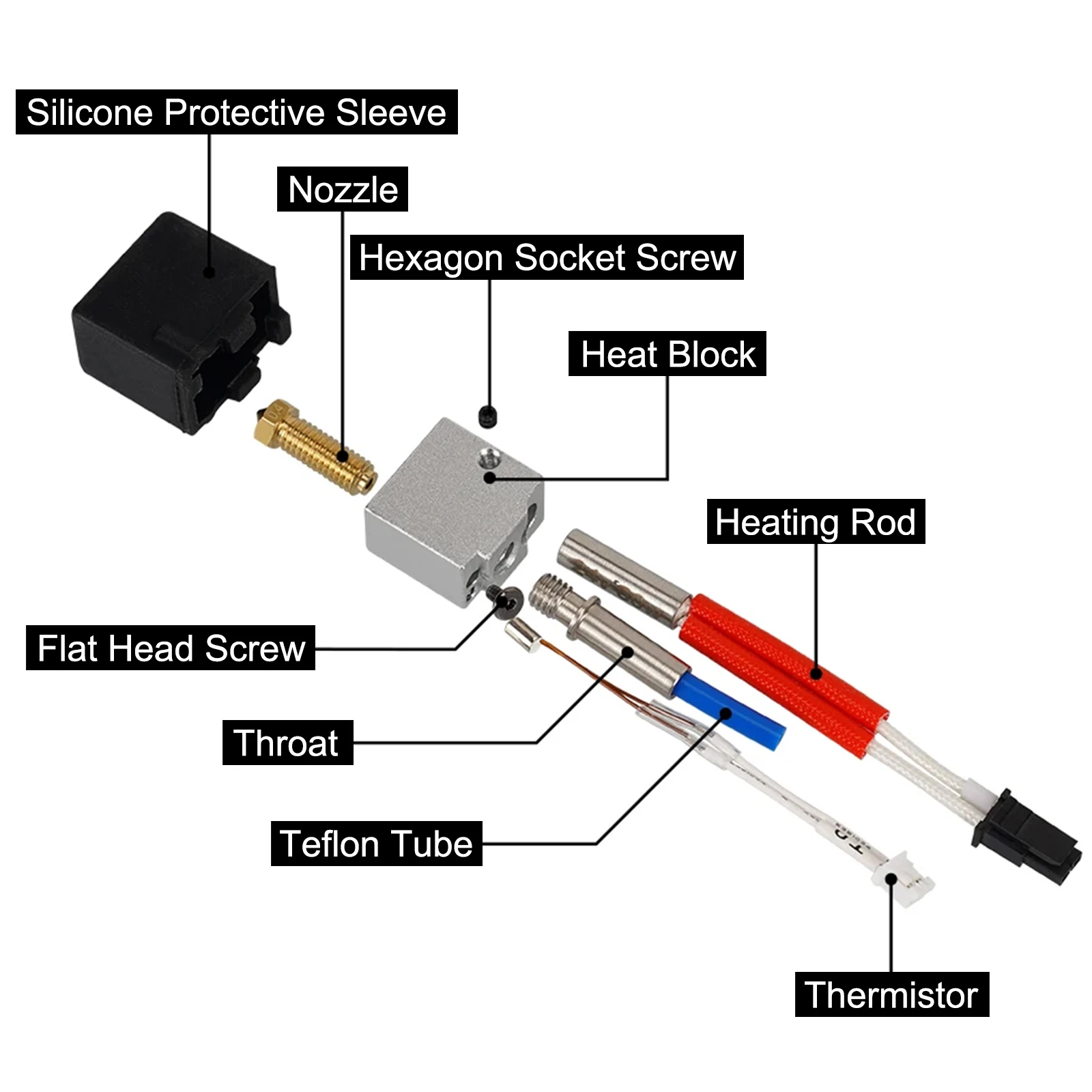 Silicone Protective Sleeve

Nozzle

Hexagon Socket Screw

Heat Block

Heating Rod

Flat Head Screw

Throat

Teflon Tube

Thermistor