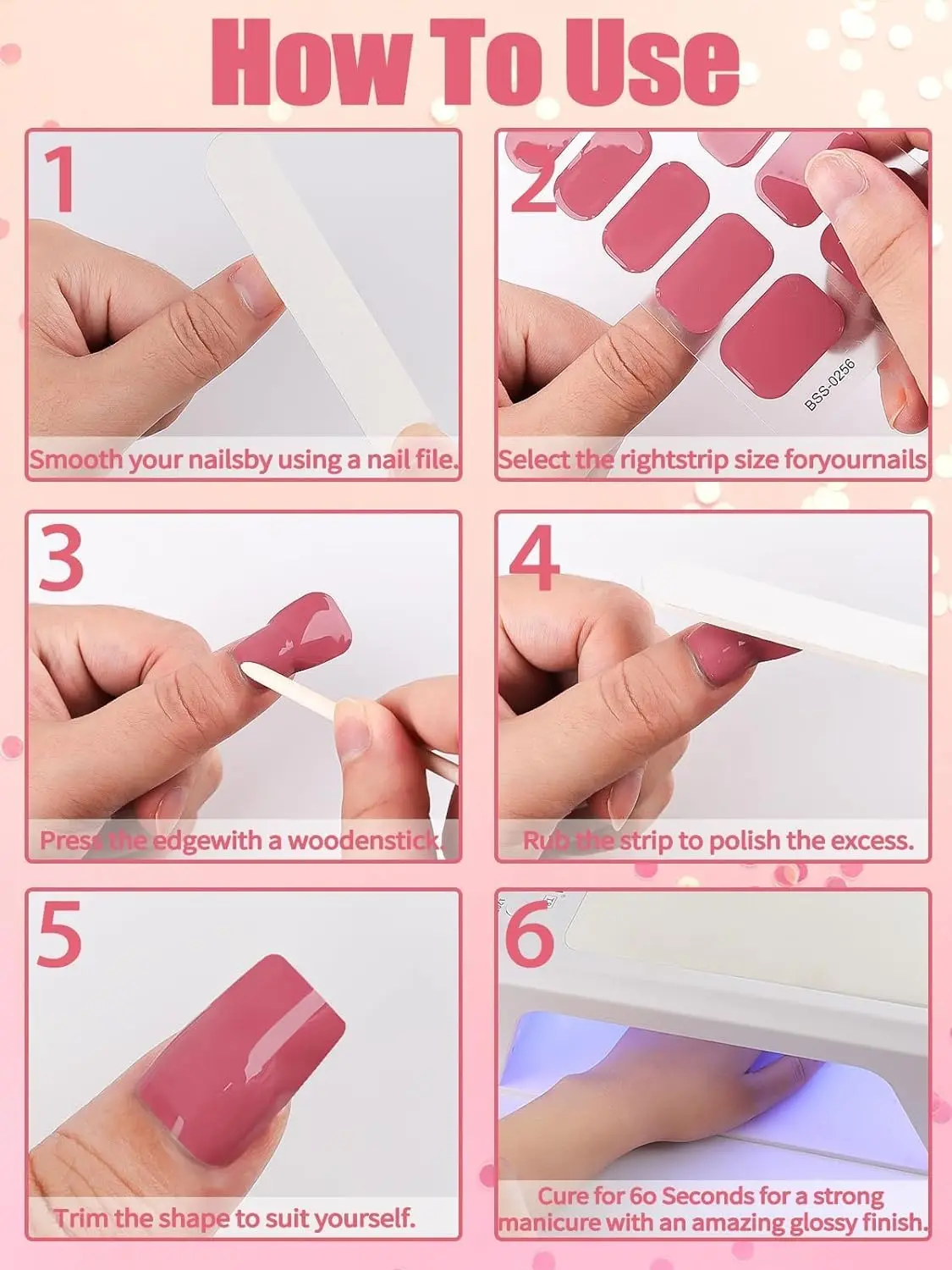 How To Use

1

Smooth your nailsby using a nail file.

2

BSS-0256

Select the rightstrip size foryournails

3

Press the edgewith a woodenstick.

4

Rub the strip to polish the excess.

5

Trim the shape to suit yourself.

6

Cure for 6o Seconds for a strong manicure with an amazing glossy finish.