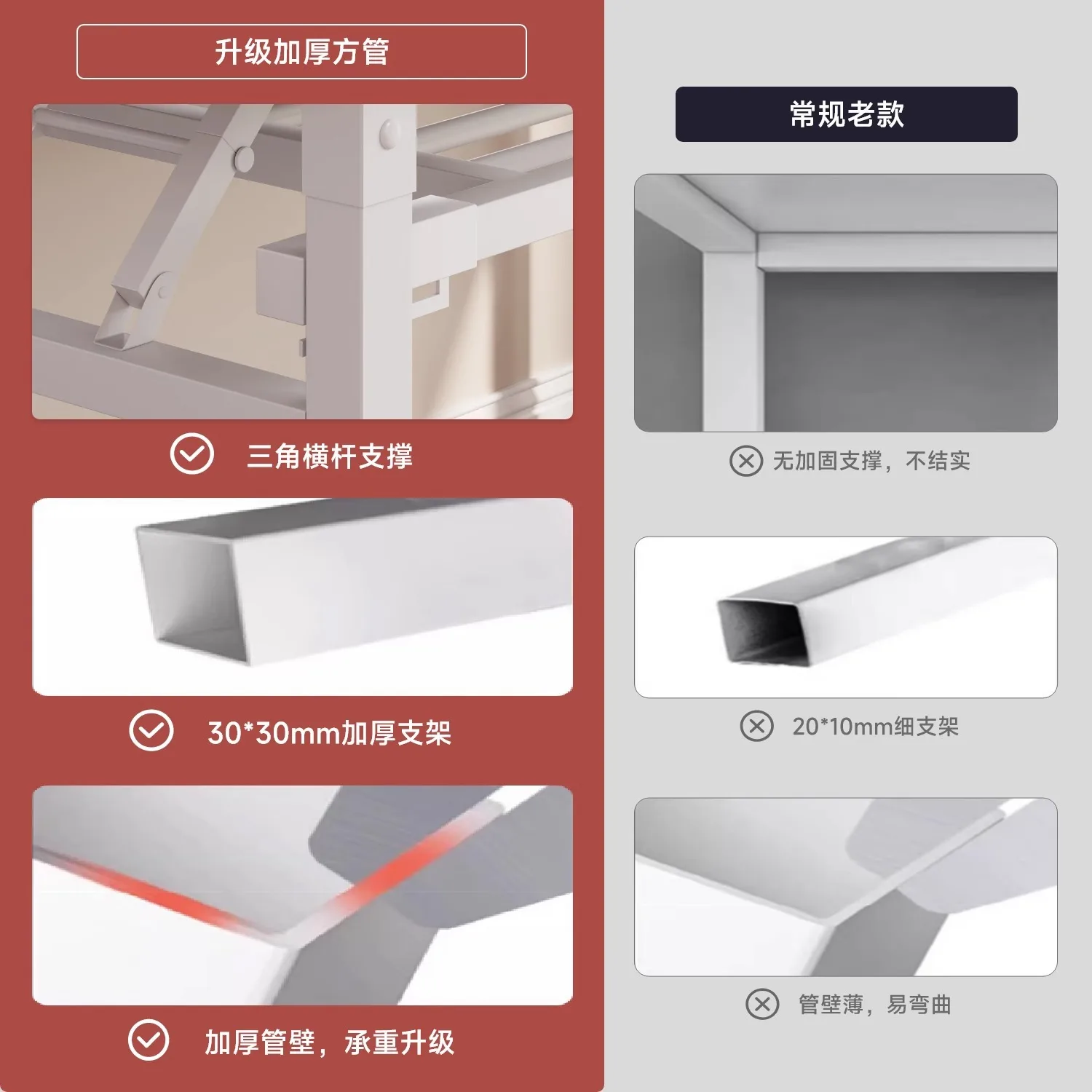 升级加厚方管

三角横杆支撑

30*30mm加厚支架

加厚管壁，承重升级

常规老款

无加固支撑，不结实

20*10mm细支架

管壁薄，易弯曲