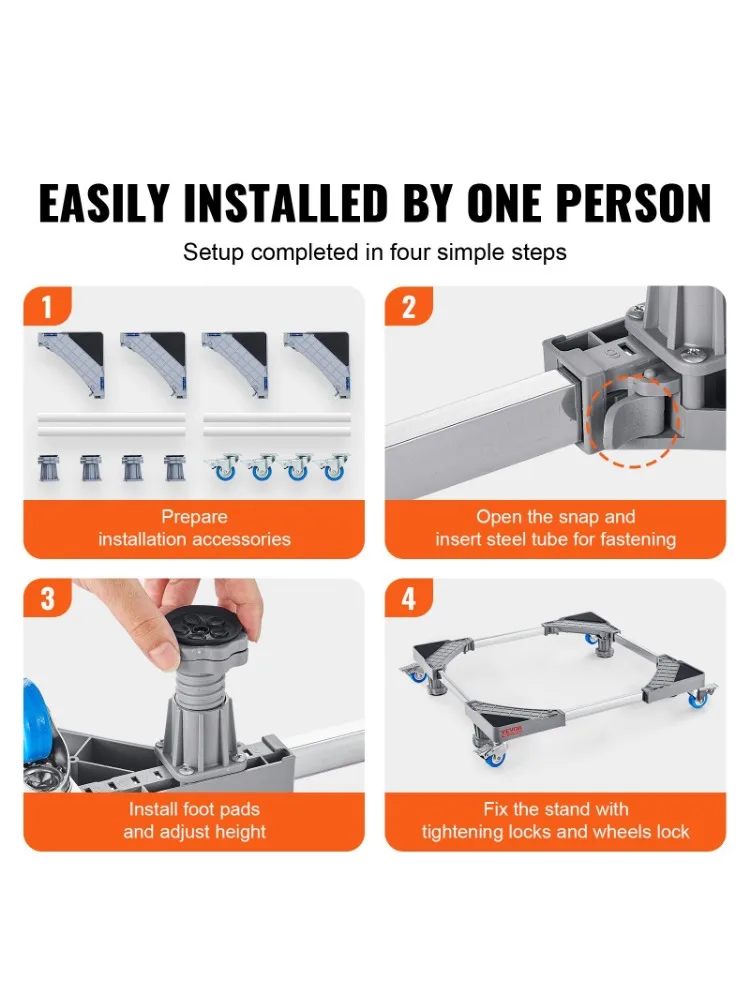 EASILY INSTALLED BY ONE PERSON

Setup completed in four simple steps

1

Prepare installation accessories

2

Open the snap and insert steel tube for fastening

3

Install foot pads and adjust height

4

VEVOR

Fix the stand with tightening locks and wheels lock