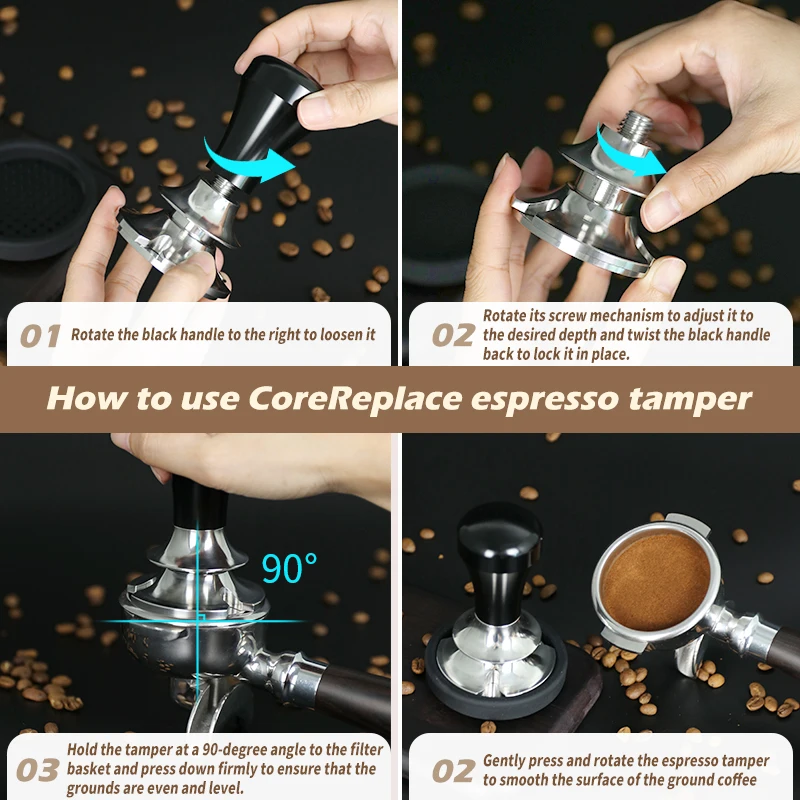 01 Rotate the black handle to the right to loosen it

02 Rotate its screw mechanism to adjust it to the desired depth and twist the black handle back to lock it in place.

How to use CoreReplace espresso tamper

90°

03 Hold the tamper at a 90-degree angle to the filter basket and press down firmly to ensure that the grounds are even and level.

02 Gently press and rotate the espresso tamper to smooth the surface of the ground coffee