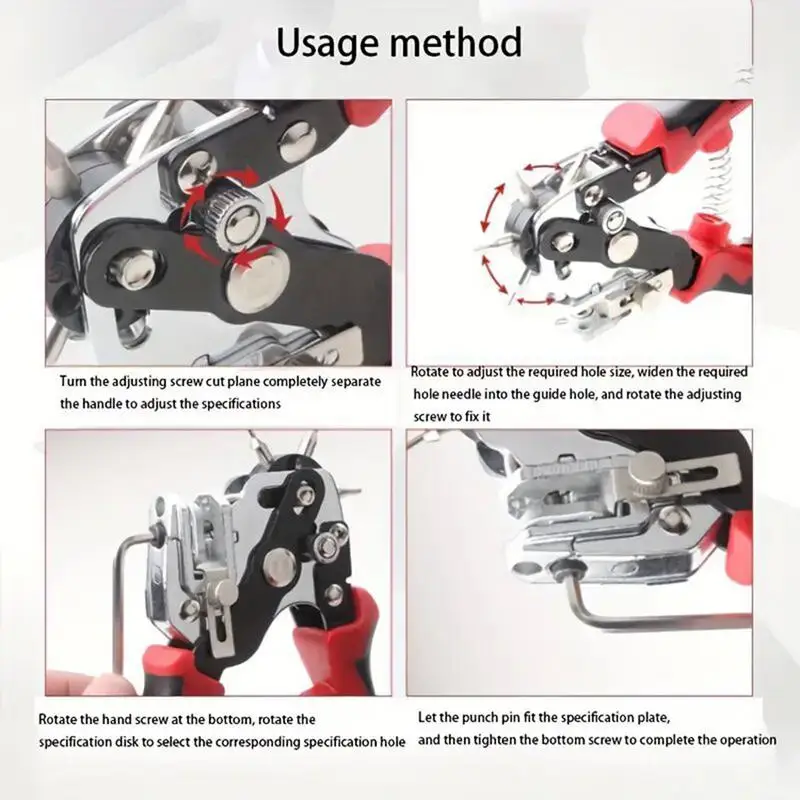 Usage method

Turn the adjusting screw cut plane completely separate the handle to adjust the specifications

Rotate to adjust the required hole size, widen the required hole needle into the guide hole, and rotate the adjusting screw to fix it

Rotate the hand screw at the bottom, rotate the specification disk to select the corresponding specification hole

Let the punch pin fit the specification plate, and then tighten the bottom screw to complete the operation