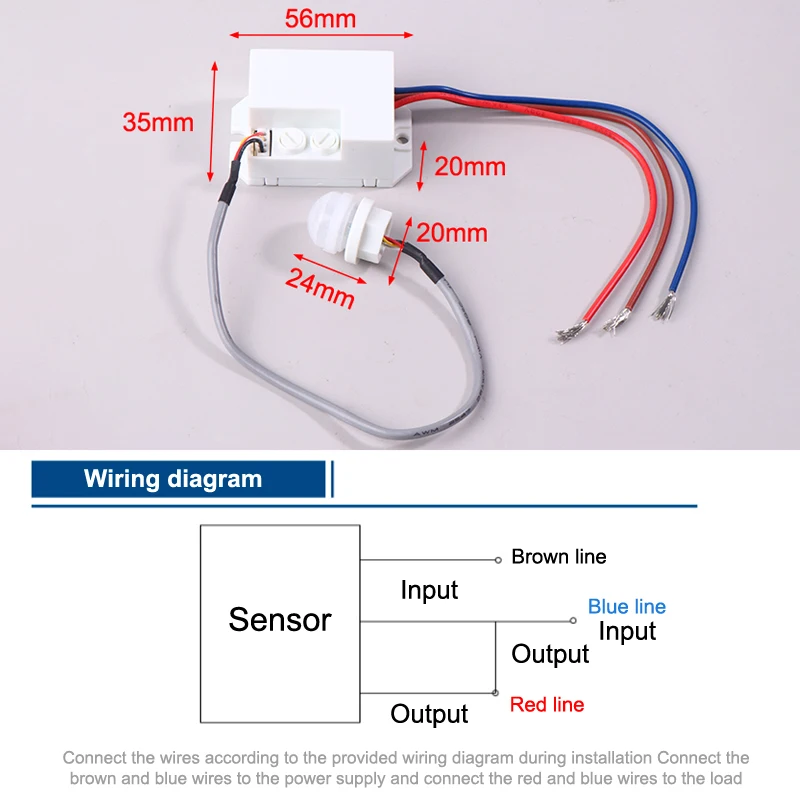 56mm

35mm

20mm

20mm

24mm

AWM

Wiring diagram

Sensor

Brown line

Input

Blue line

Input

Output

Red line

Output

Connect the wires according to the provided wiring diagram during installation Connect the brown and blue wires to the power supply and connect the red and blue wires to the load