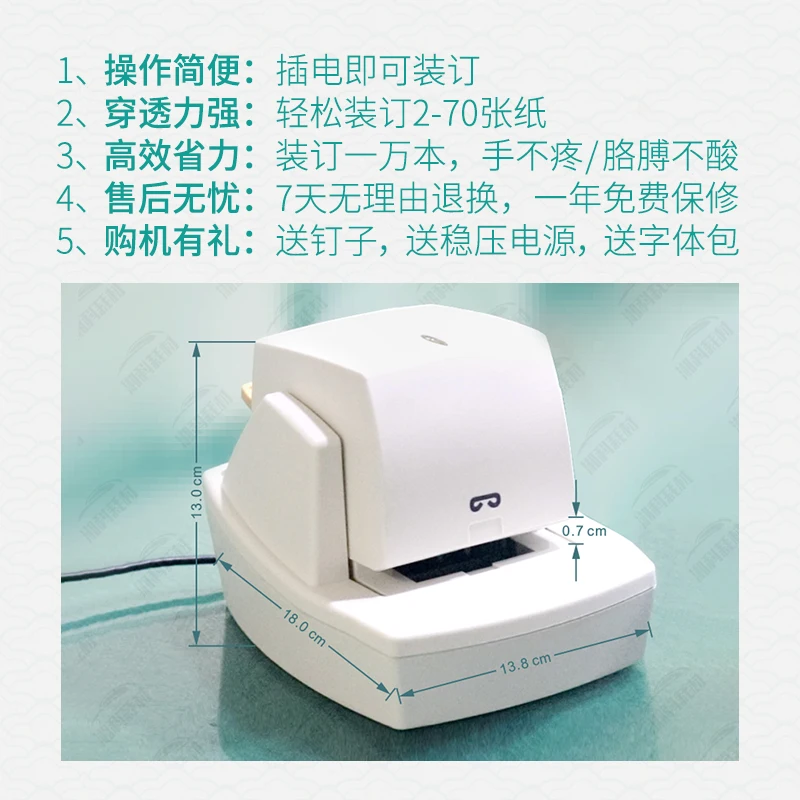 1、操作简便：插电即可装订
2、穿透力强：轻松装订2-70张纸
3、高效省力：装订一万本，手不疼/胳膊不酸
4、售后无忧：7天无理由退换，一年免费保修
5、购机有礼：送钉子，送稳压电源，送字体包

13.0 cm
0.7 cm
18.0 cm
13.8 cm