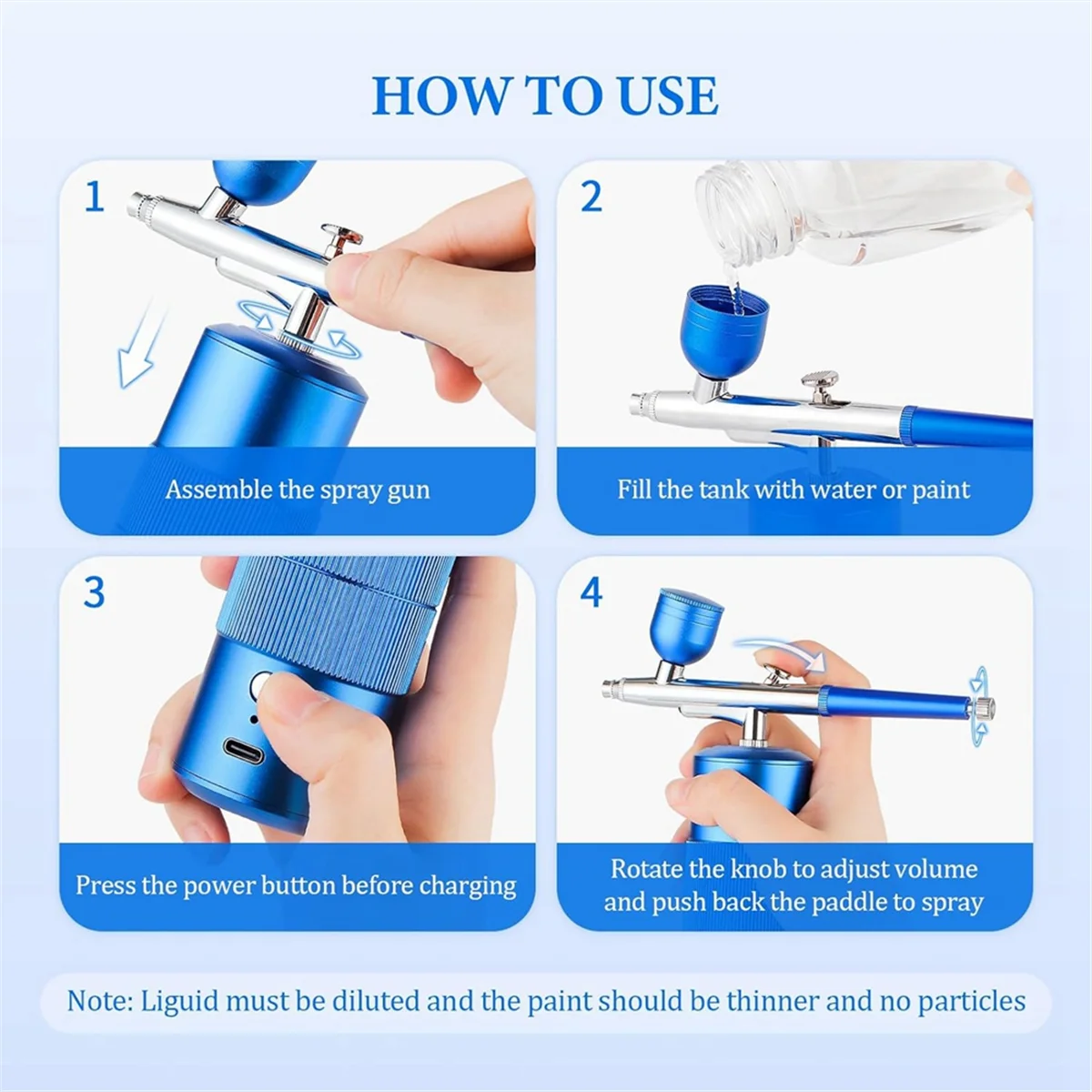 HOW TO USE

1

Assemble the spray gun

2

Fill the tank with water or paint

3

Press the power button before charging

4

Rotate the knob to adjust volume and push back the paddle to spray

Note: Liguid must be diluted and the paint should be thinner and no particles