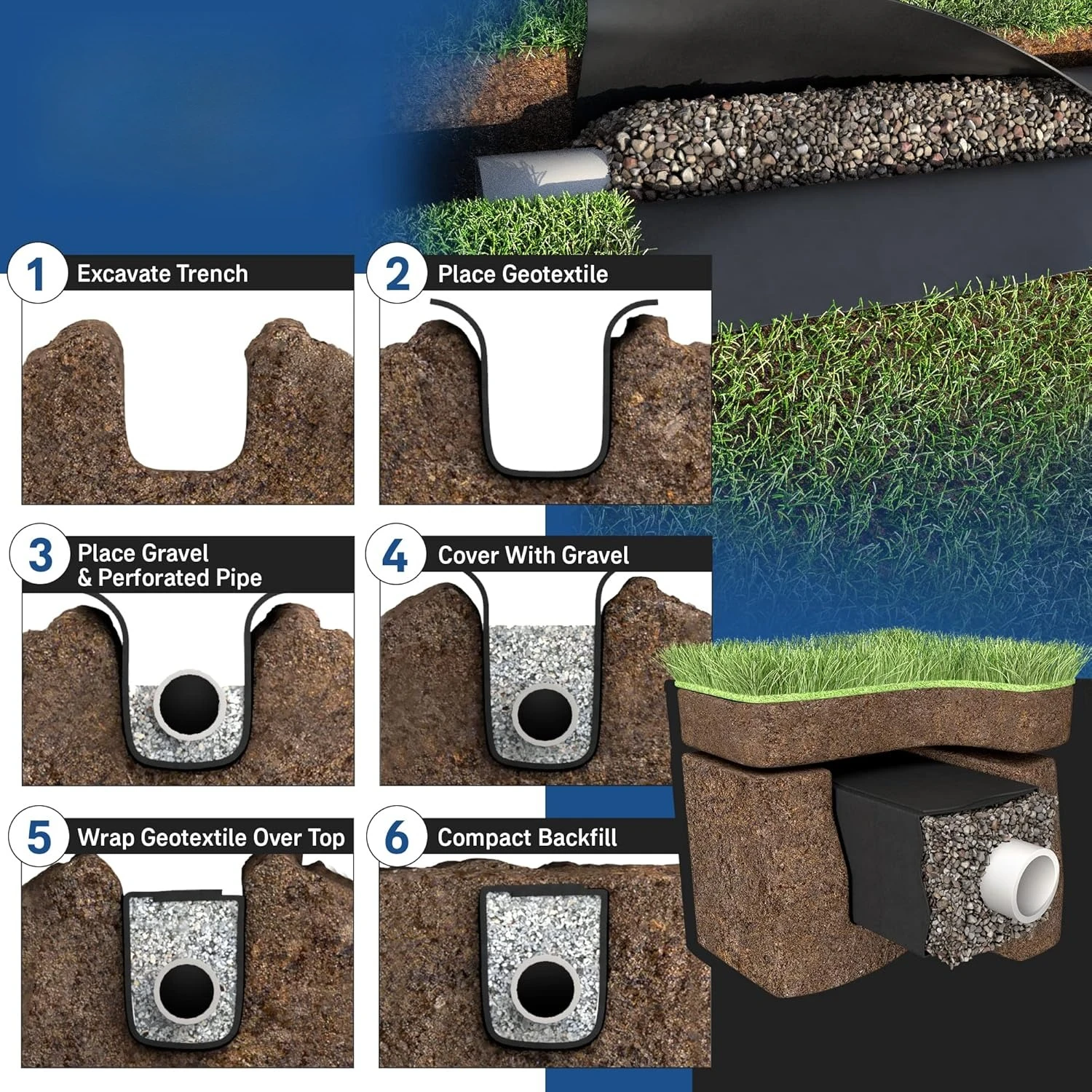 1 Excavate Trench

2 Place Geotextile

3 Place Gravel & Perforated Pipe

4 Cover With Gravel

5 Wrap Geotextile Over Top

6 Compact Backfill