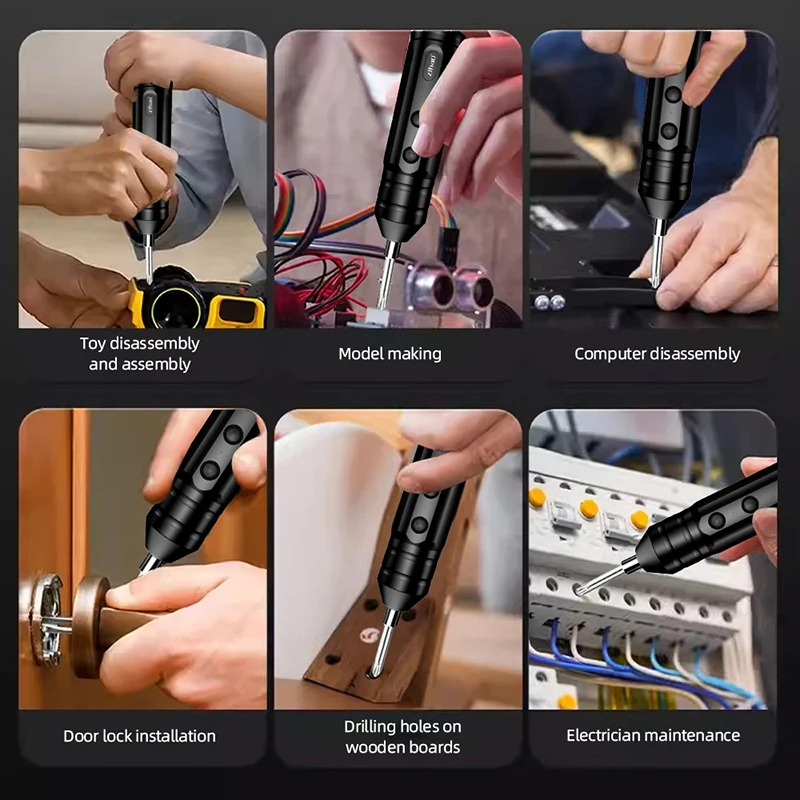 Toy disassembly and assembly

Model making

Computer disassembly

Door lock installation

Drilling holes on wooden boards

Electrician maintenance