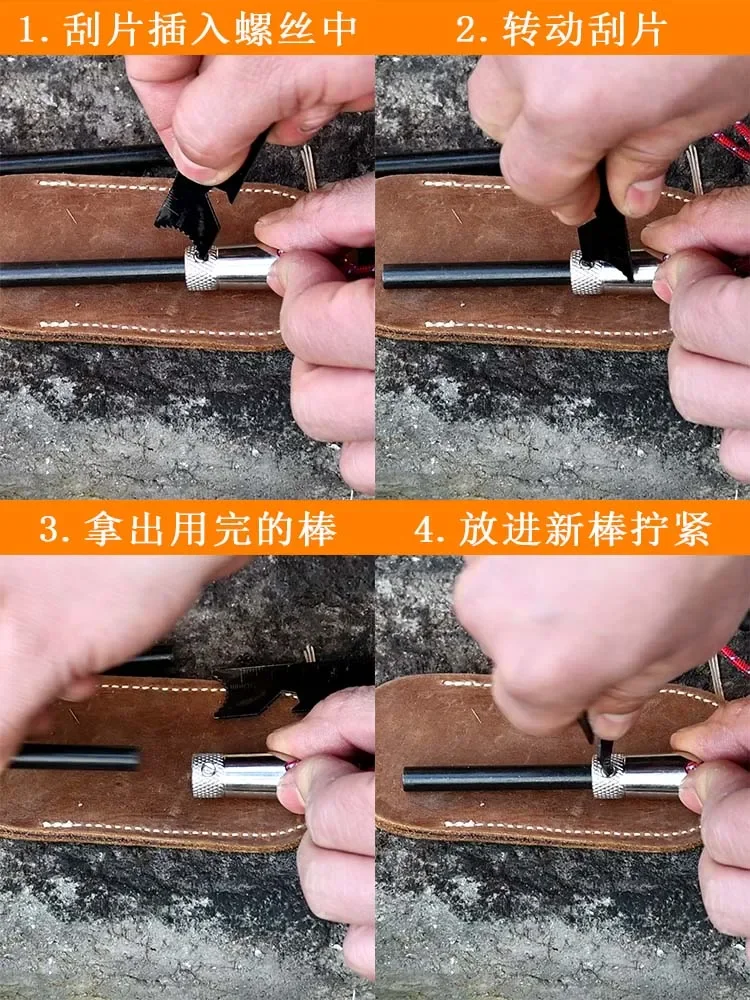 1. 刮片插入螺丝中

2. 转动刮片

3. 拿出用完的棒

4. 放进新棒拧紧