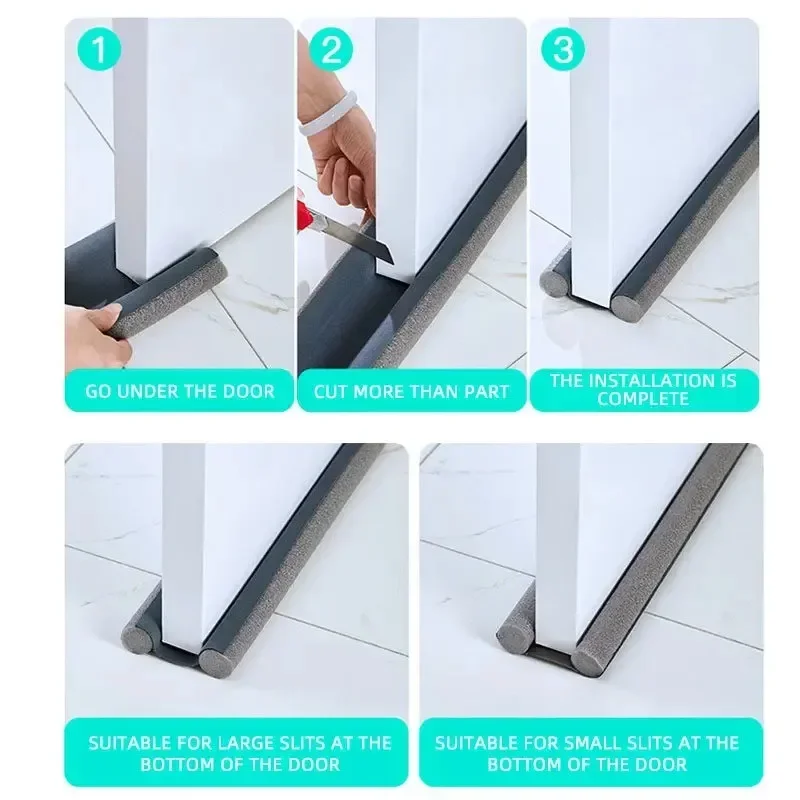 1

GO UNDER THE DOOR

2

CUT MORE THAN PART

3

THE INSTALLATION IS COMPLETE

SUITABLE FOR LARGE SLITS AT THE BOTTOM OF THE DOOR

SUITABLE FOR SMALL SLITS AT THE BOTTOM OF THE DOOR