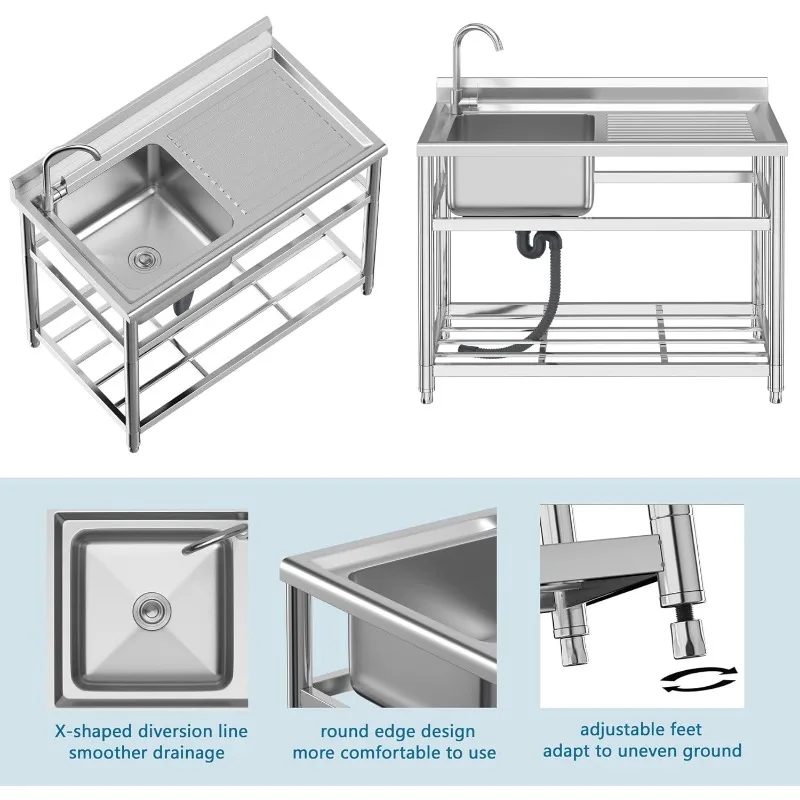 X-shaped diversion line
smoother drainage

round edge design
more comfortable to use

adjustable feet
adapt to uneven ground