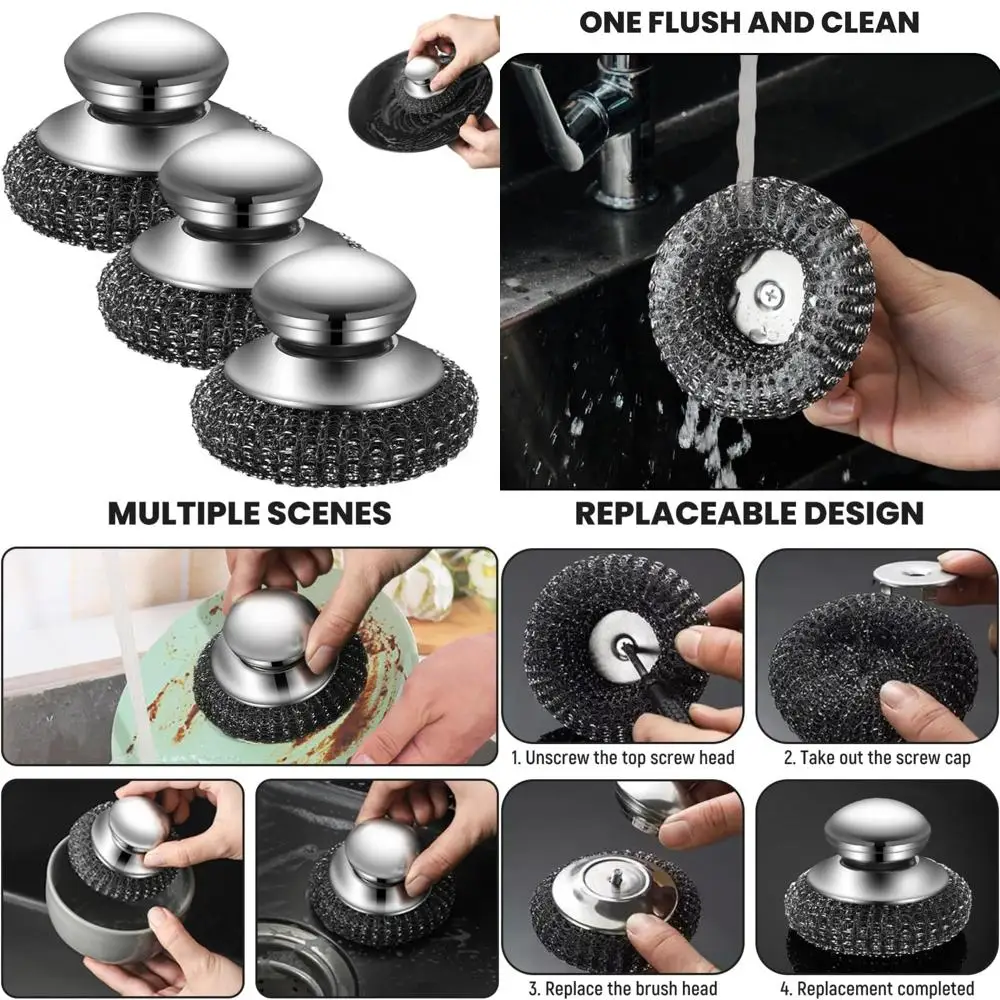 ONE FLUSH AND CLEAN

MULTIPLE SCENES

REPLACEABLE DESIGN

1. Unscrew the top screw head

2. Take out the screw cap

3. Replace the brush head

4. Replacement completed