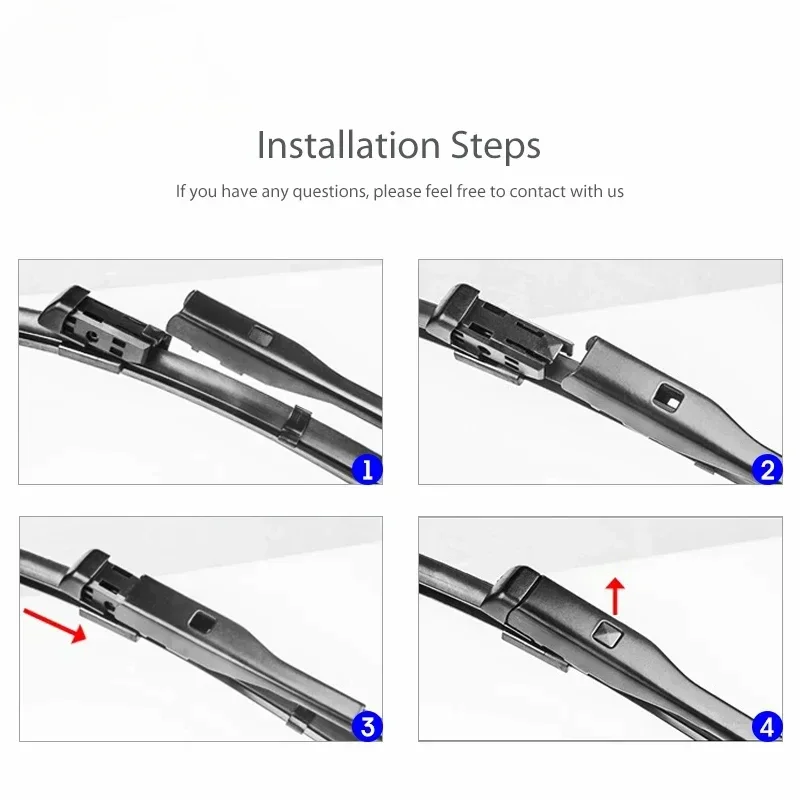 Installation Steps

If you have any questions, please feel free to contact with us

1

2

3

4