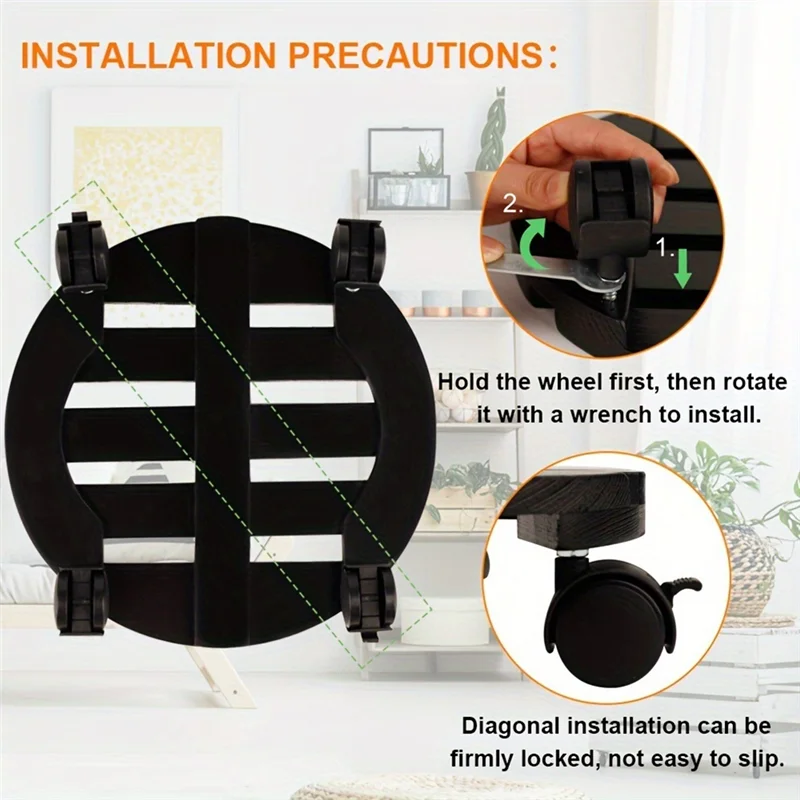 INSTALLATION PRECAUTIONS:

2.

1.

Hold the wheel first, then rotate it with a wrench to install.

Diagonal installation can be firmly locked, not easy to slip.